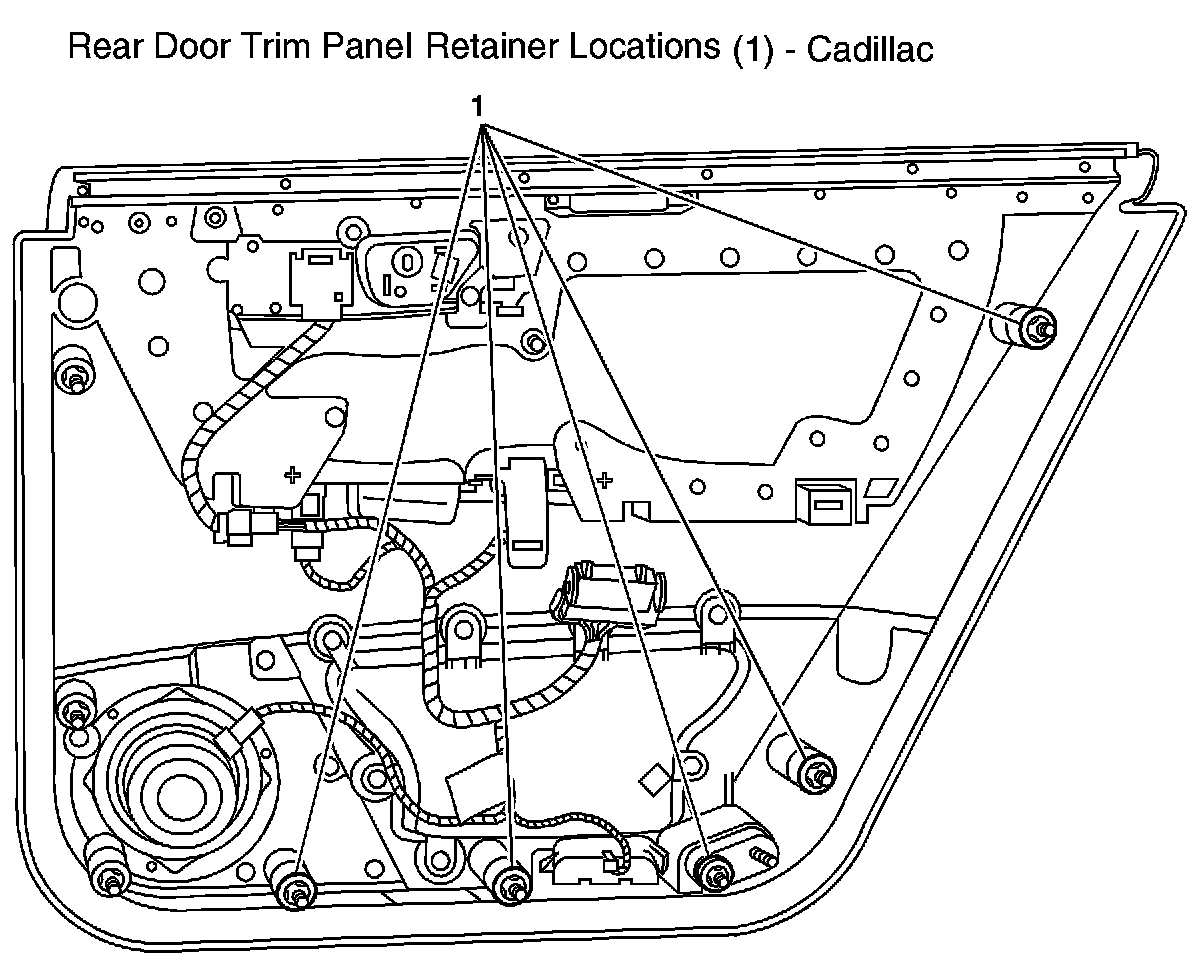 Rear Door Trim Panel Retainer Locations (1) - Cadillac

1