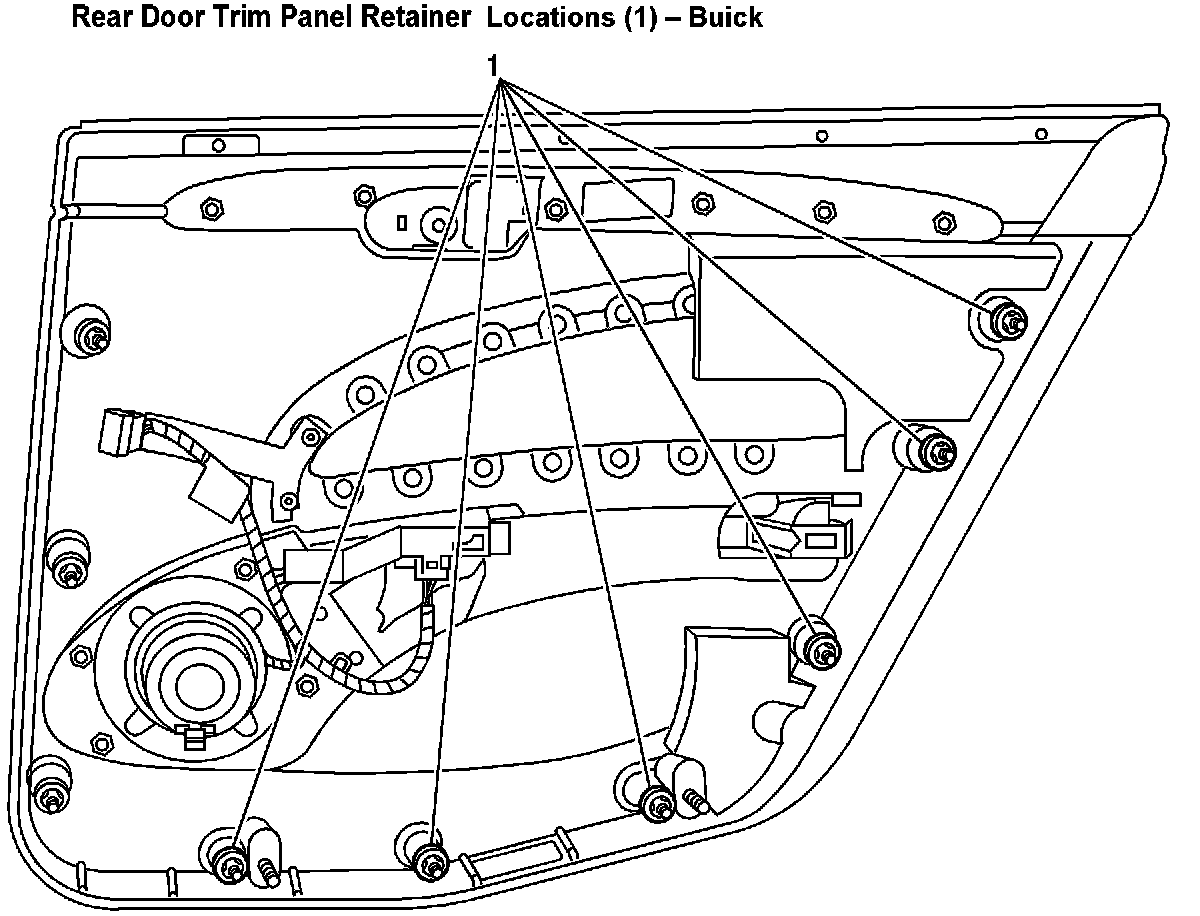 Rear Door Trim Panel Retainer Locations (1) – Buick

1