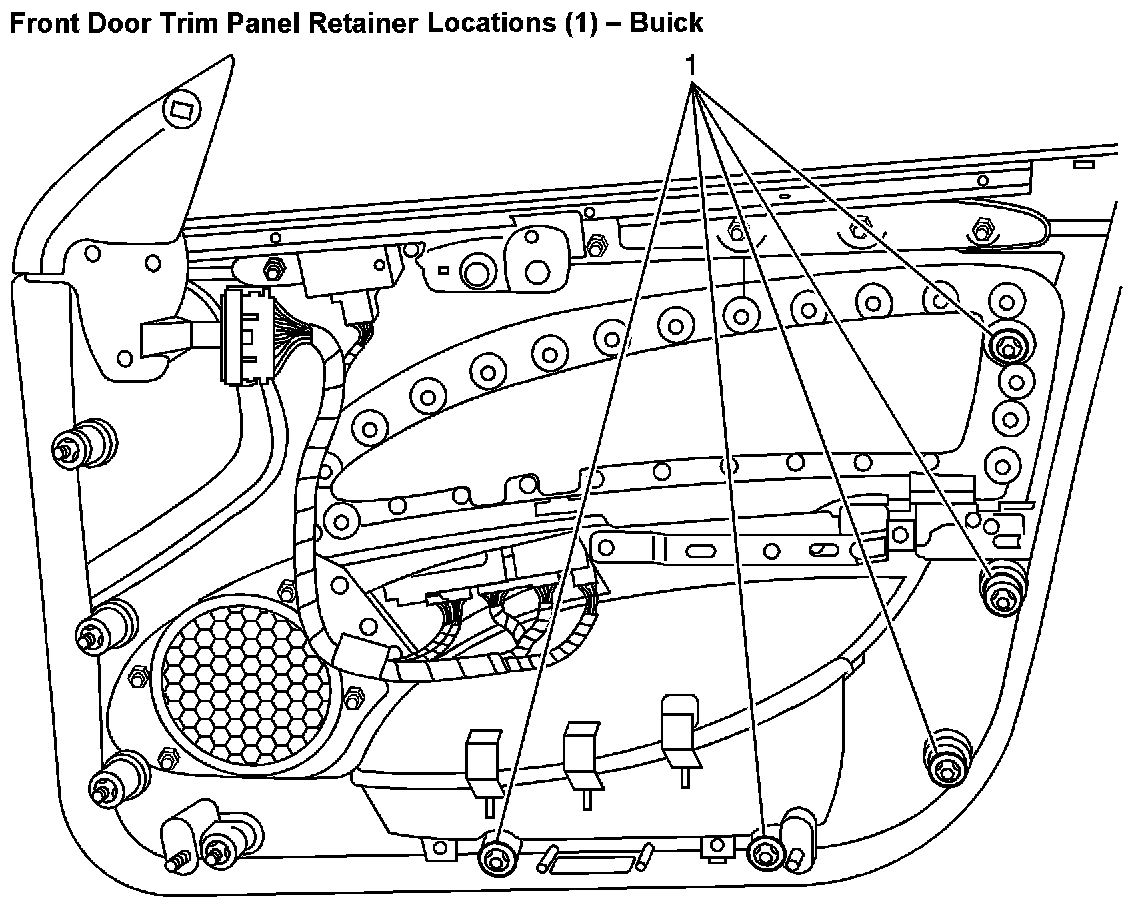 Front Door Trim Panel Retainer Locations (1) – Buick

1