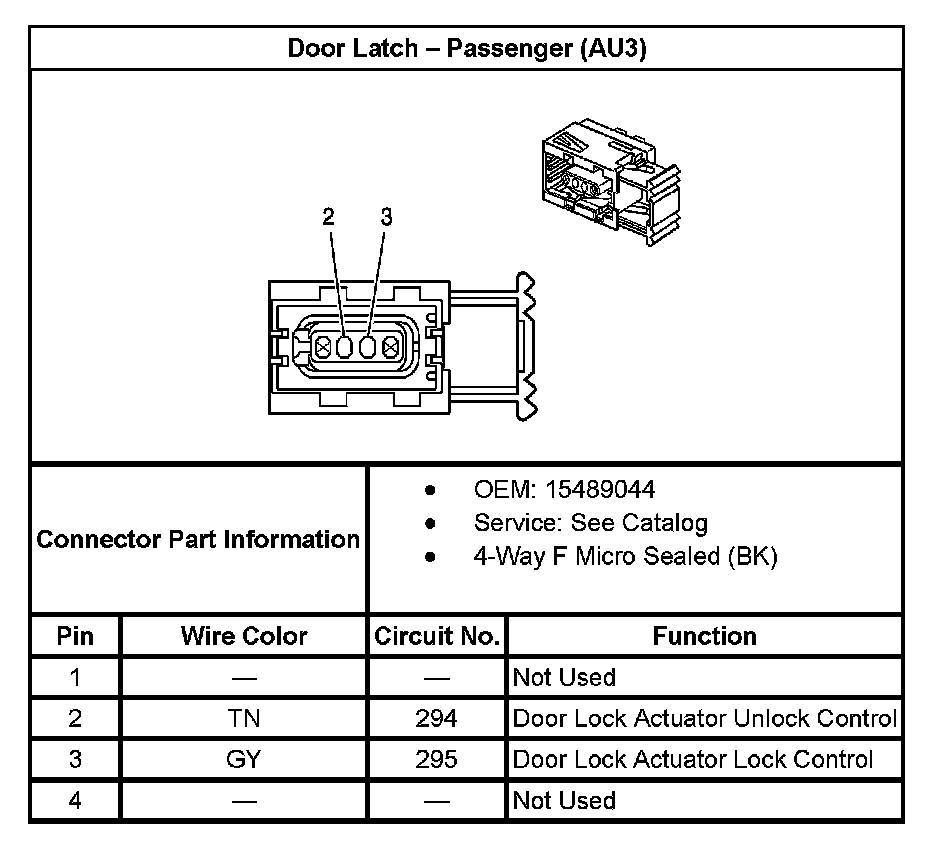 Door Latch – Passenger (AU3)

2 3

Connector Part Information

- OEM: 15489044
- Service: See Catalog
- 4-Way F Micro Sealed (BK)

| Pin | Wire Color | Circuit No. | Function |
|---|---|---|---|
| 1 | — | — | Not Used |
| 2 | TN | 294 | Door Lock Actuator Unlock Control |
| 3 | GY | 295 | Door Lock Actuator Lock Control |
| 4 | — | — | Not Used |