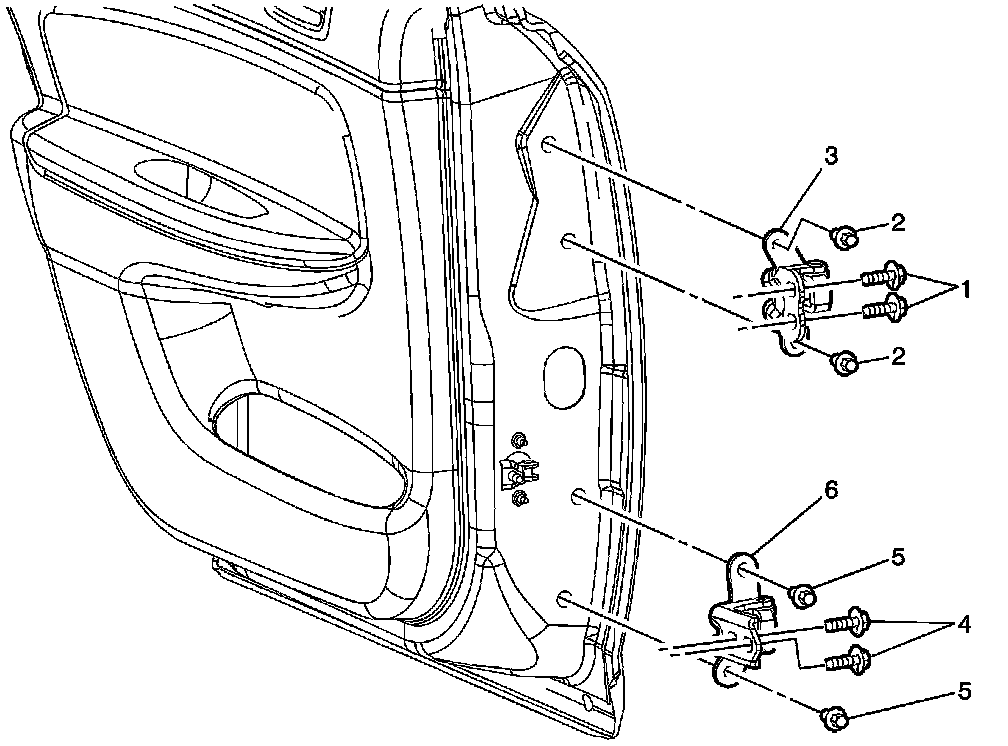 3
2
1
2
6
5
4
5