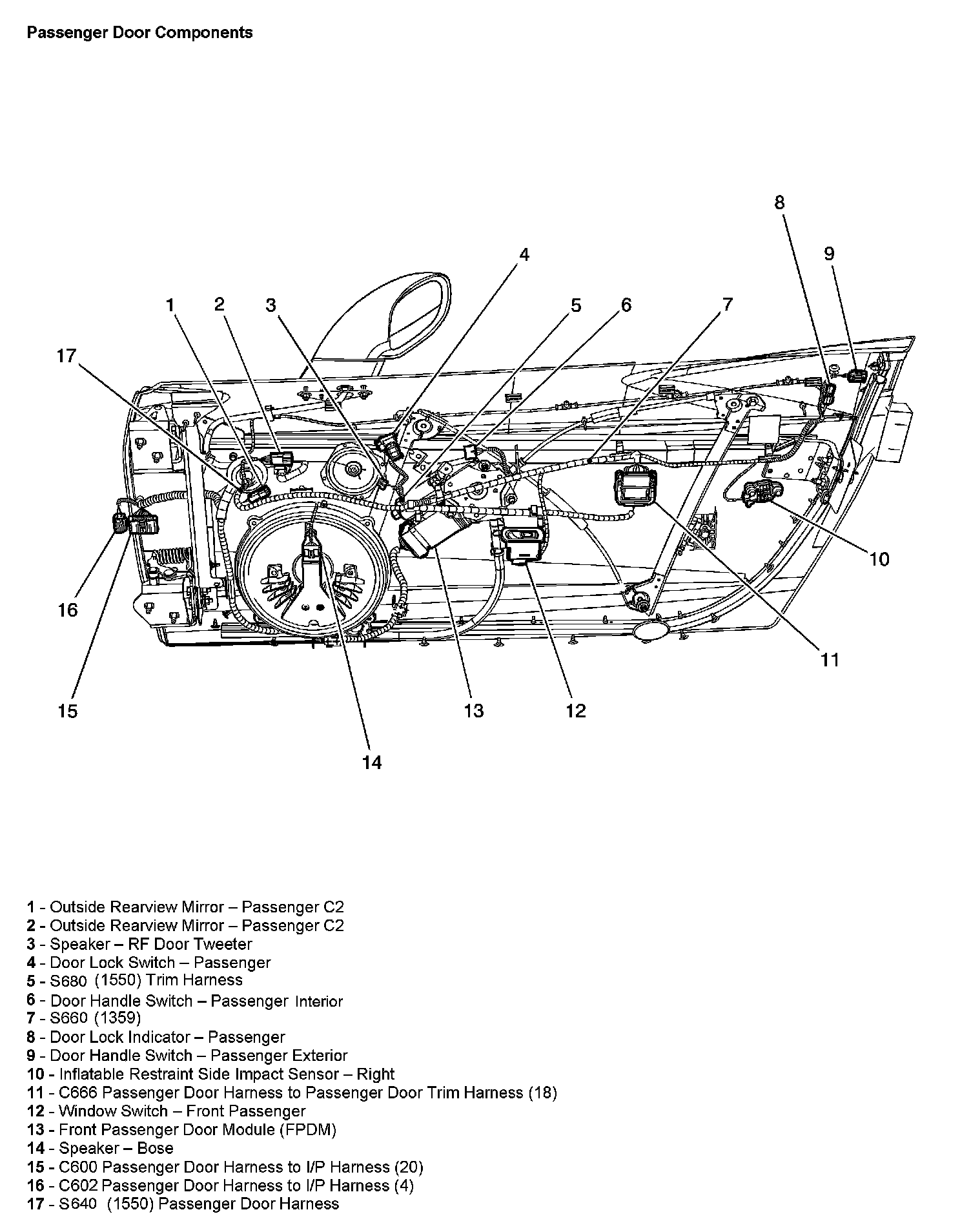 Passenger Door Components

8
9
4
1
2
3
5
6
7
17
10
16
11
15
13
12
14

1 - Outside Rearview Mirror – Passenger C2
2 - Outside Rearview Mirror – Passenger C2
3 - Speaker – RF Door Tweeter
4 - Door Lock Switch – Passenger
5 - S680 (1550) Trim Harness
6 - Door Handle Switch – Passenger Interior
7 - S660 (1359)
8 - Door Lock Indicator – Passenger
9 - Door Handle Switch – Passenger Exterior
10 - Inflatable Restraint Side Impact Sensor – Right
11 - C666 Passenger Door Harness to Passenger Door Trim Harness (18)
12 - Window Switch – Front Passenger
13 - Front Passenger Door Module (FPDM)
14 - Speaker – Bose
15 - C600 Passenger Door Harness to I/P Harness (20)
16 - C602 Passenger Door Harness to I/P Harness (4)
17 - S640 (1550) Passenger Door Harness