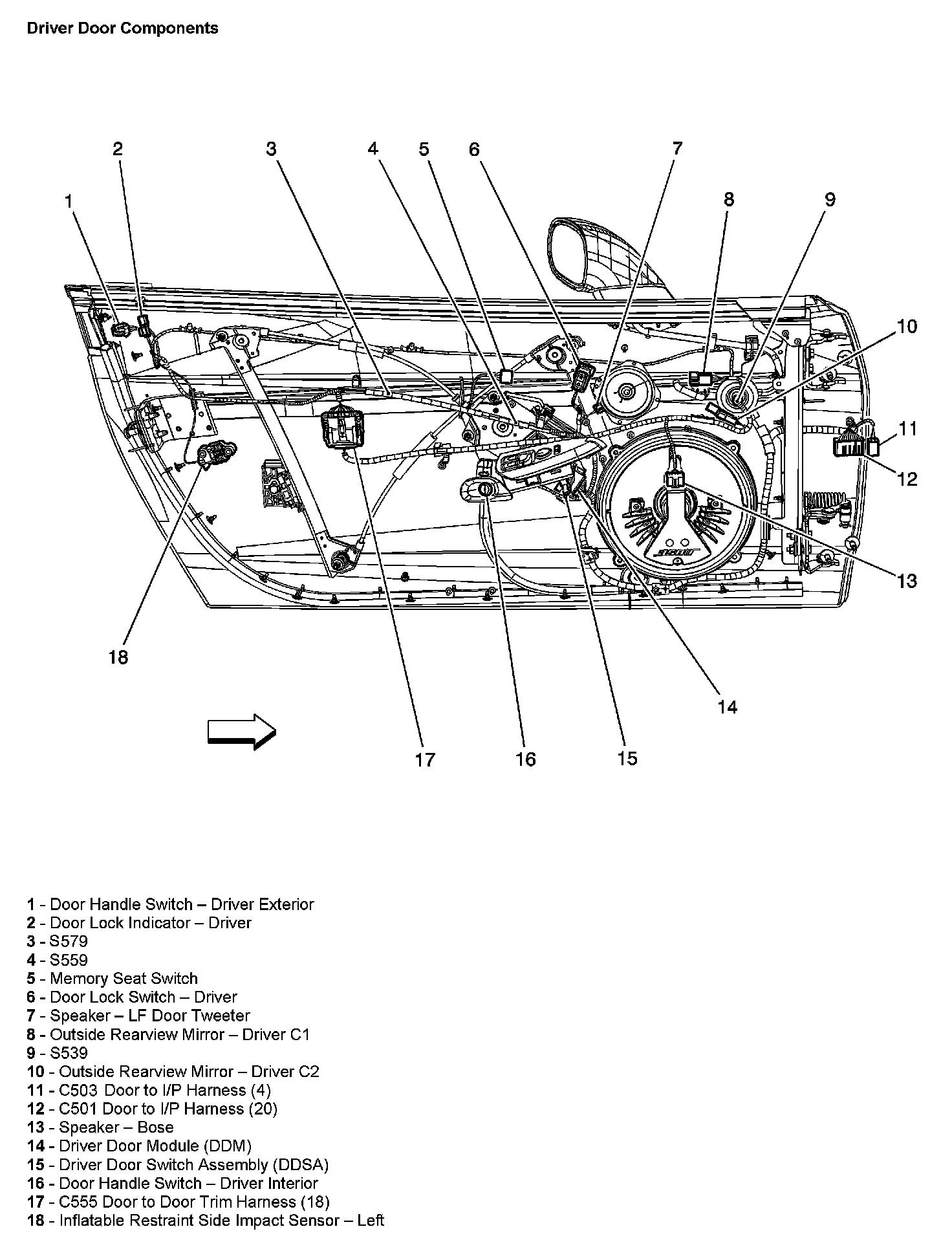 Driver Door Components

2
3
4
5
6
7
1
8
9
10
11
12
13
18
14
17
16
15

1 - Door Handle Switch – Driver Exterior
2 - Door Lock Indicator – Driver
3 - S579
4 - S559
5 - Memory Seat Switch
6 - Door Lock Switch – Driver
7 - Speaker – LF Door Tweeter
8 - Outside Rearview Mirror – Driver C1
9 - S539
10 - Outside Rearview Mirror – Driver C2
11 - C503 Door to I/P Harness (4)
12 - C501 Door to I/P Harness (20)
13 - Speaker – Bose
14 - Driver Door Module (DDM)
15 - Driver Door Switch Assembly (DDSA)
16 - Door Handle Switch – Driver Interior
17 - C555 Door to Door Trim Harness (18)
18 - Inflatable Restraint Side Impact Sensor – Left