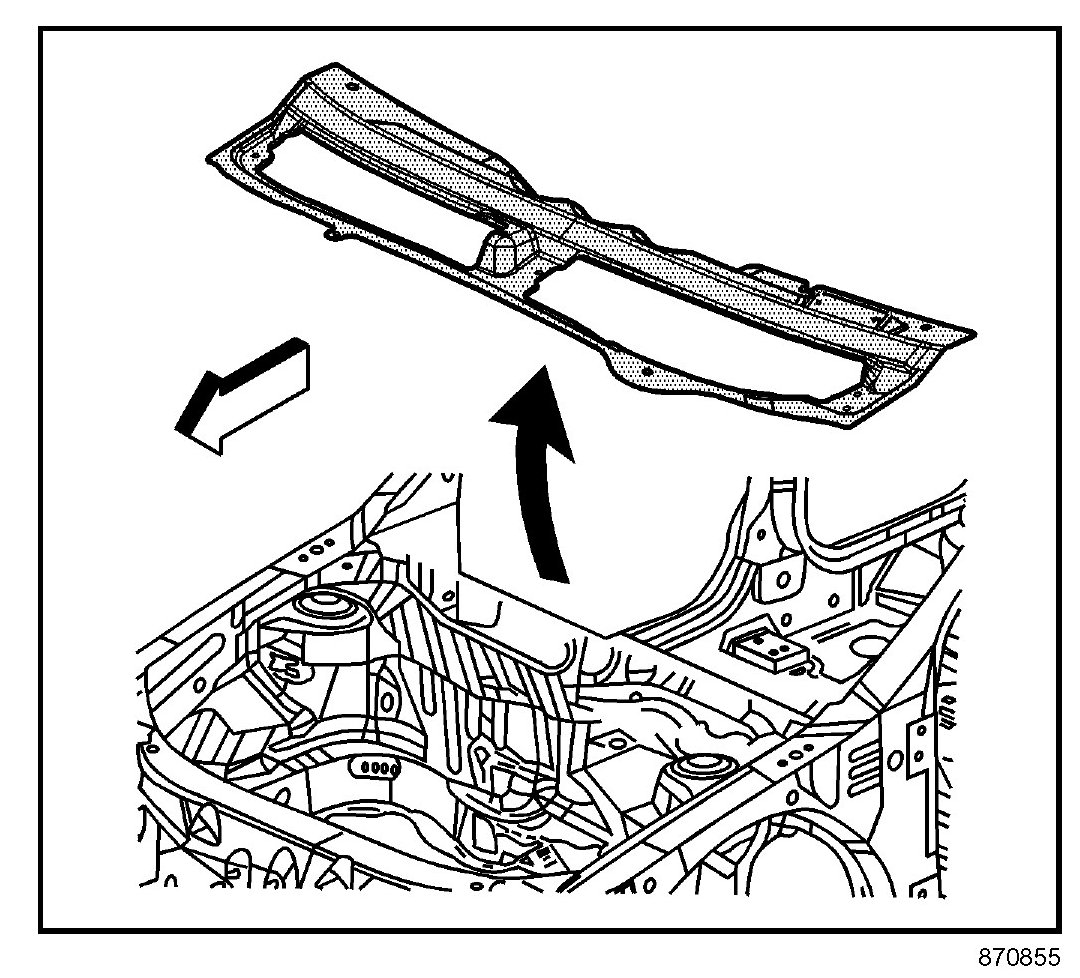 870855