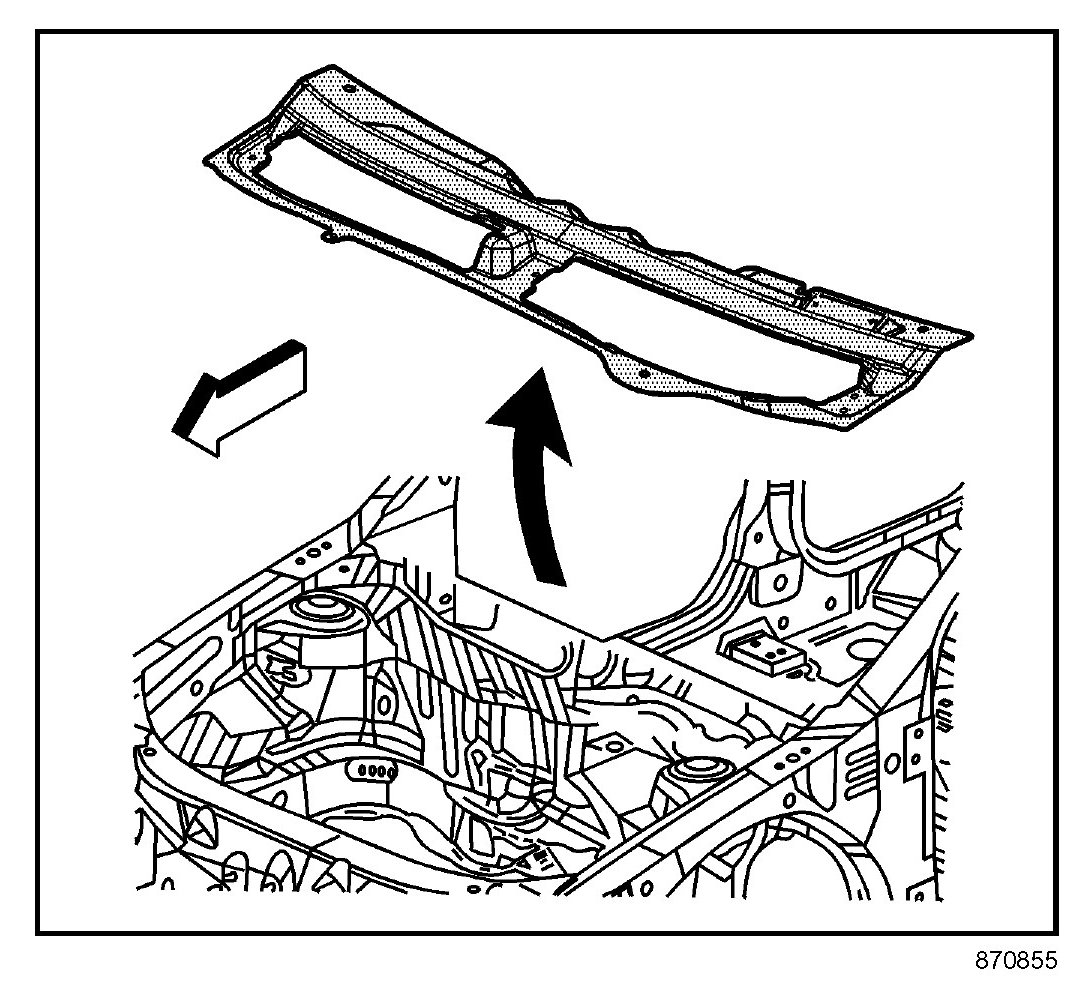 870855