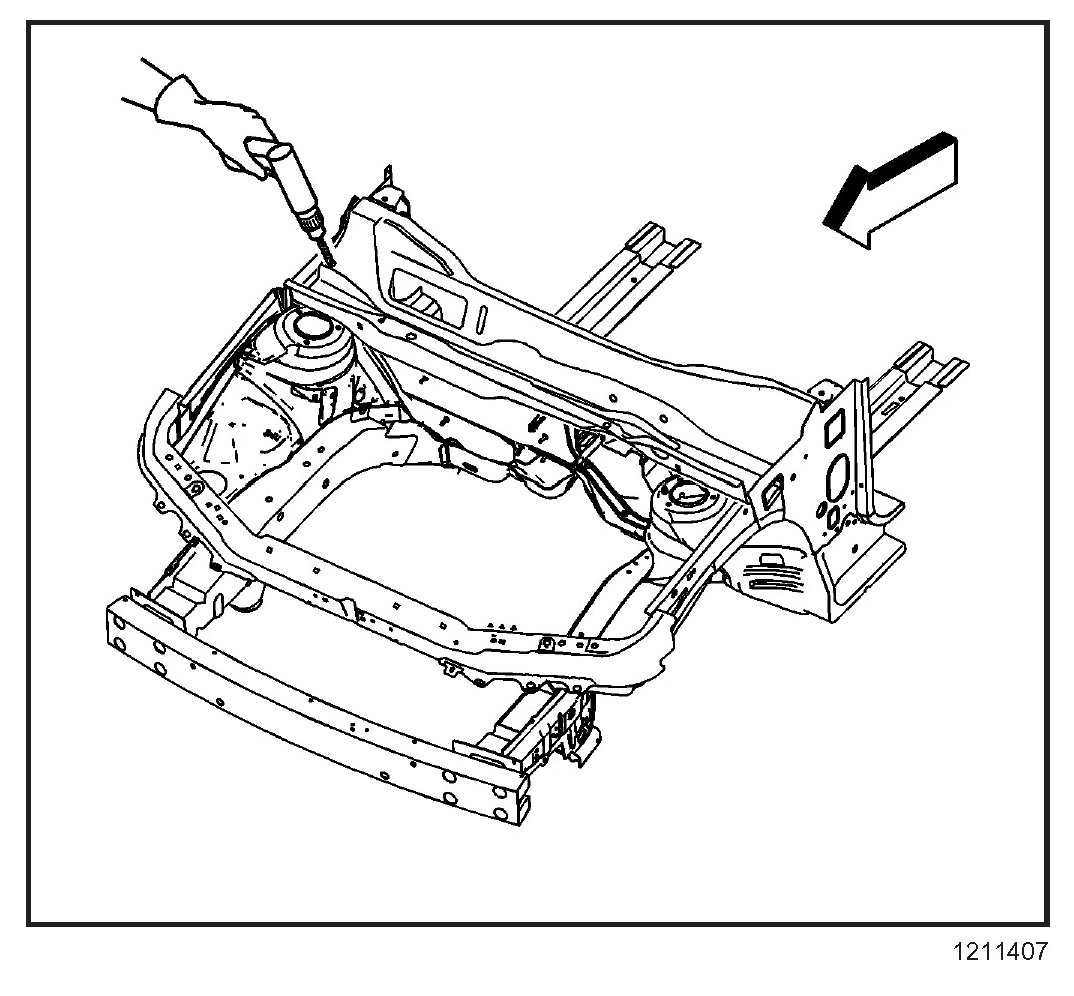 1211407