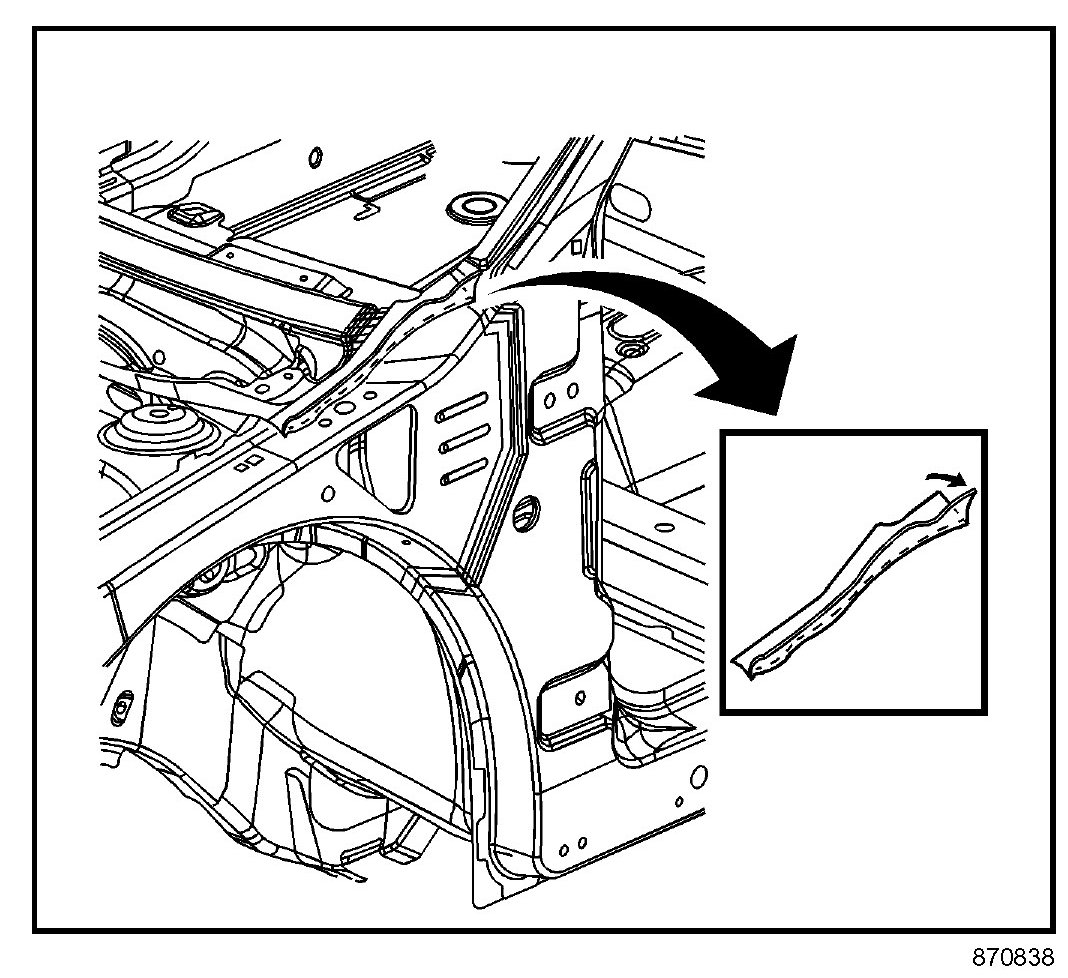 870838