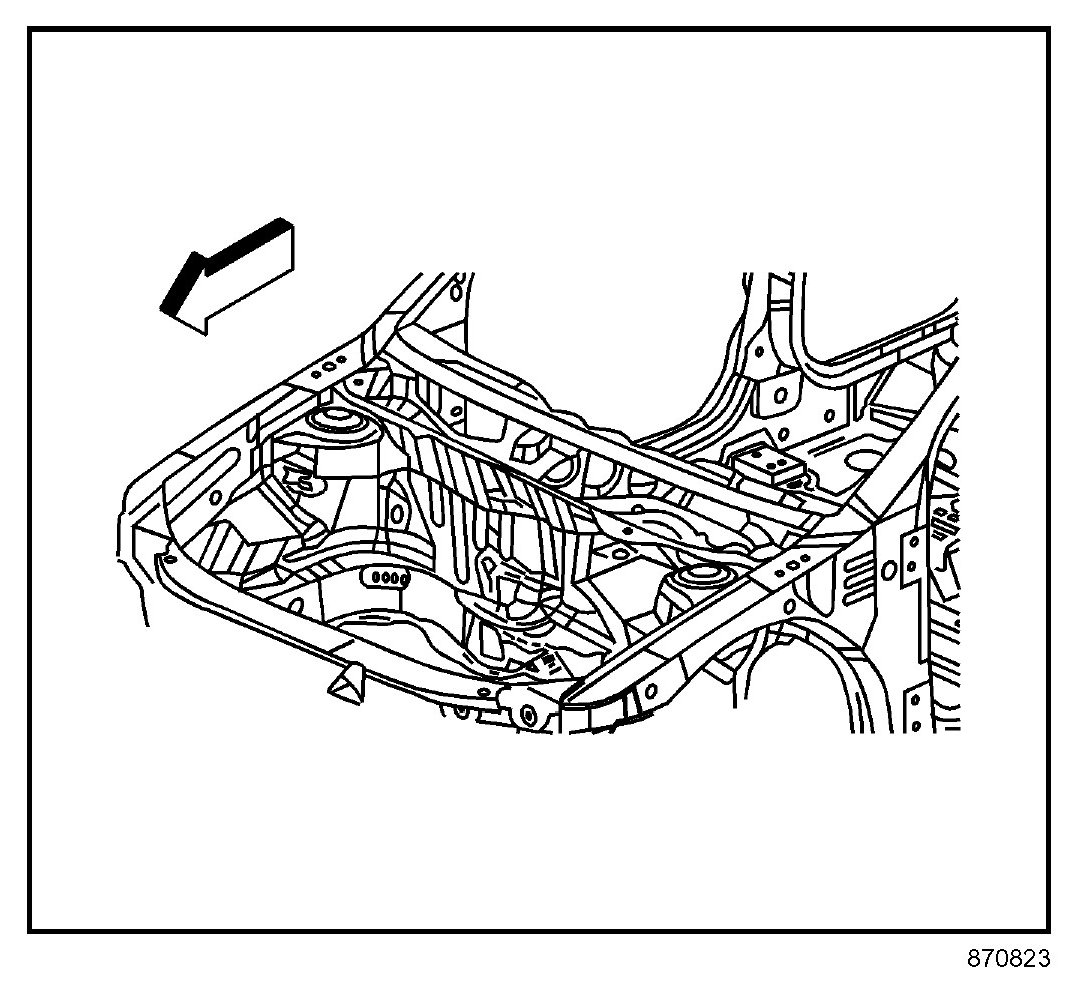 870823