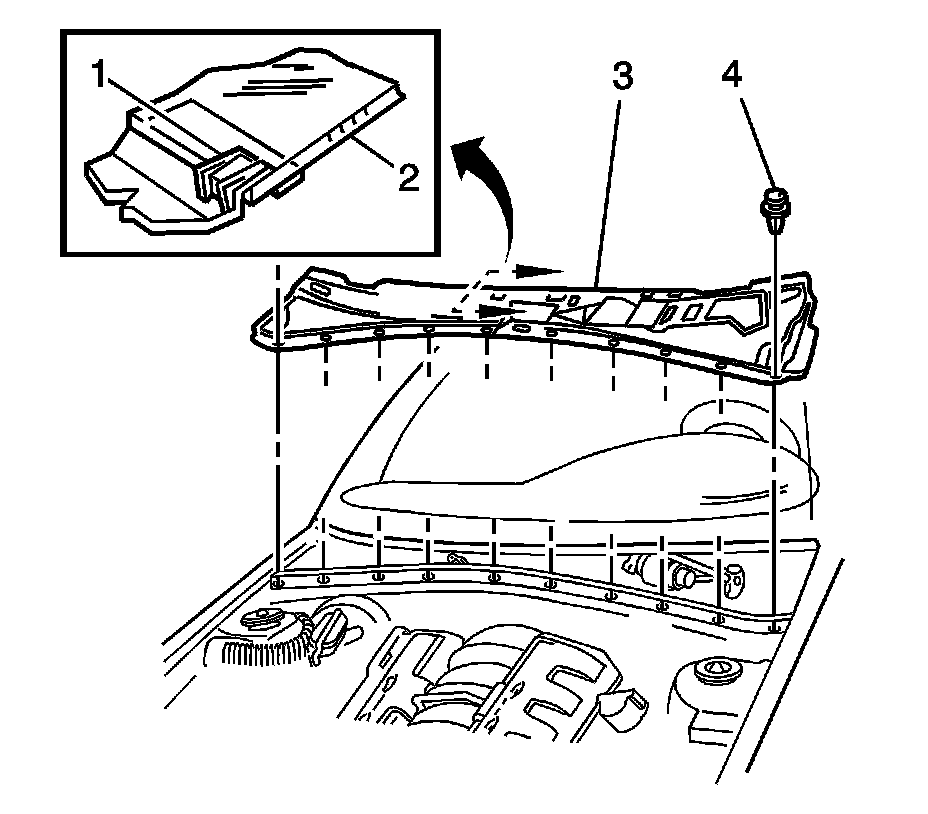 1
2
3
4