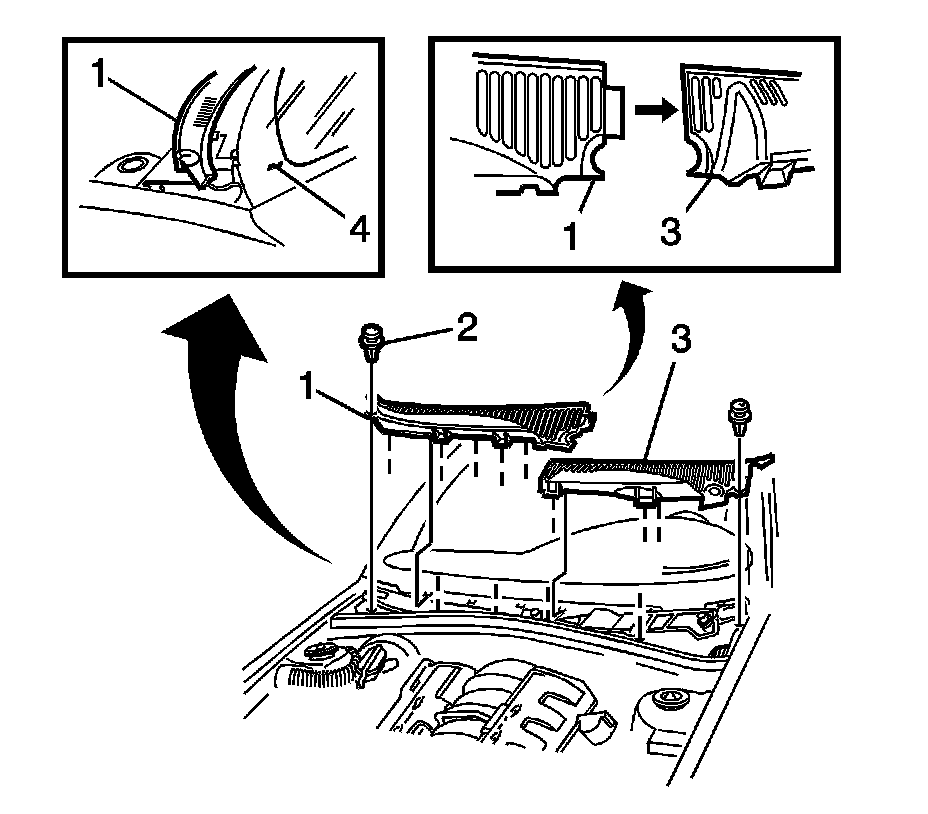 1
4
1
3
2
1
3