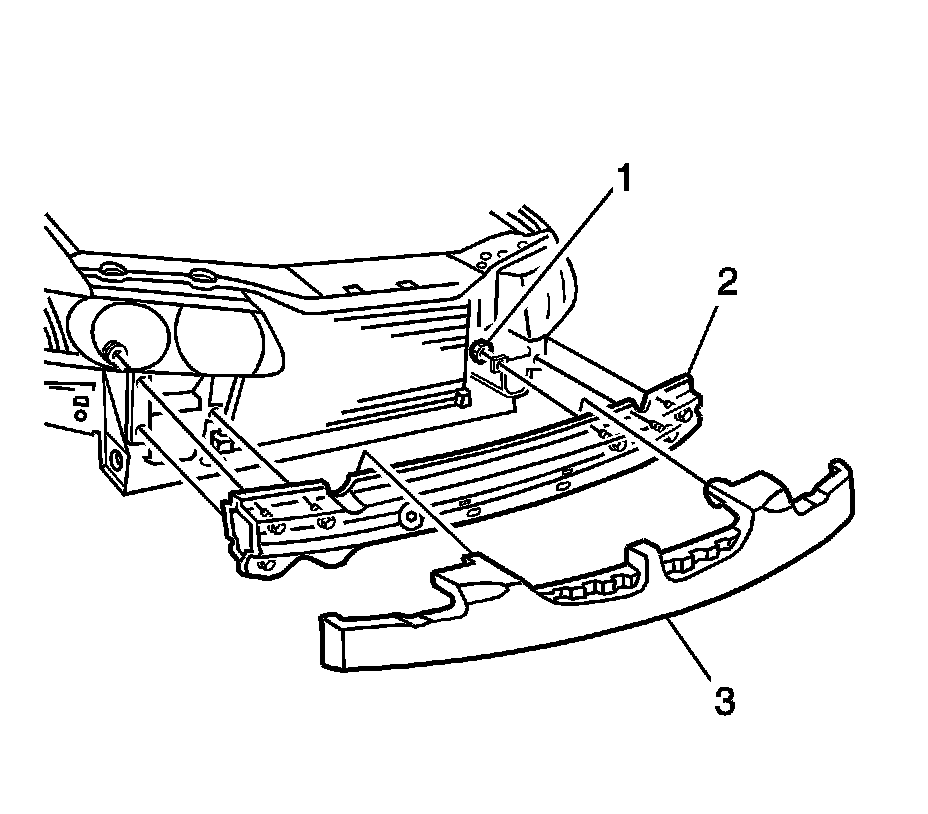 1
2
3