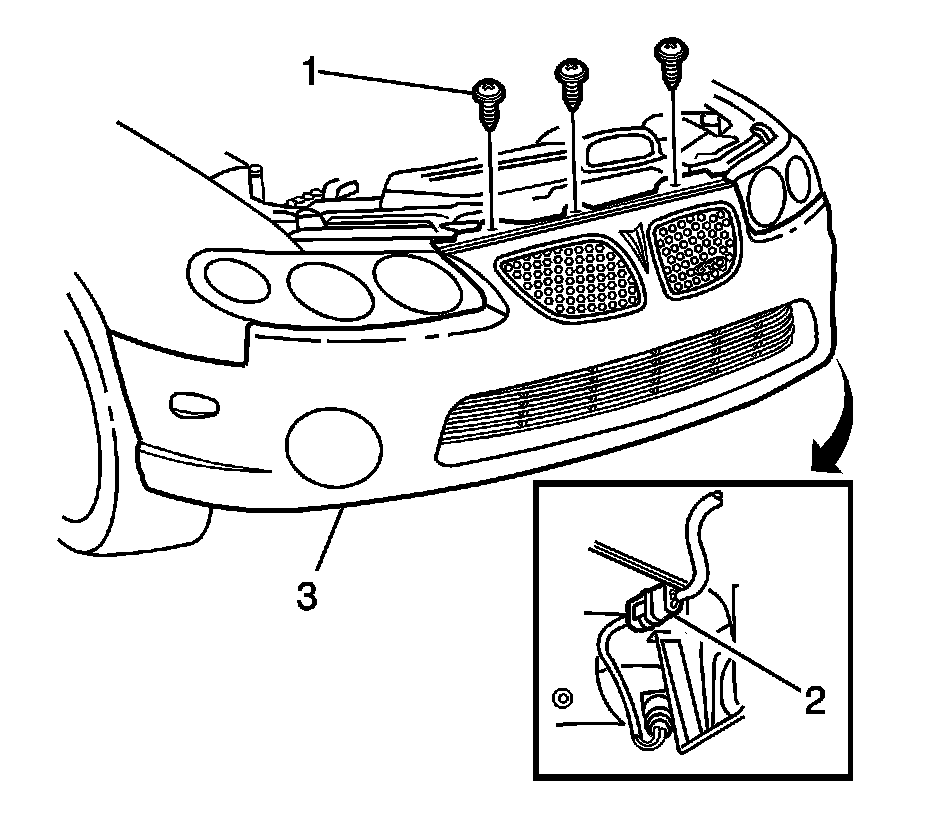 1
3
2