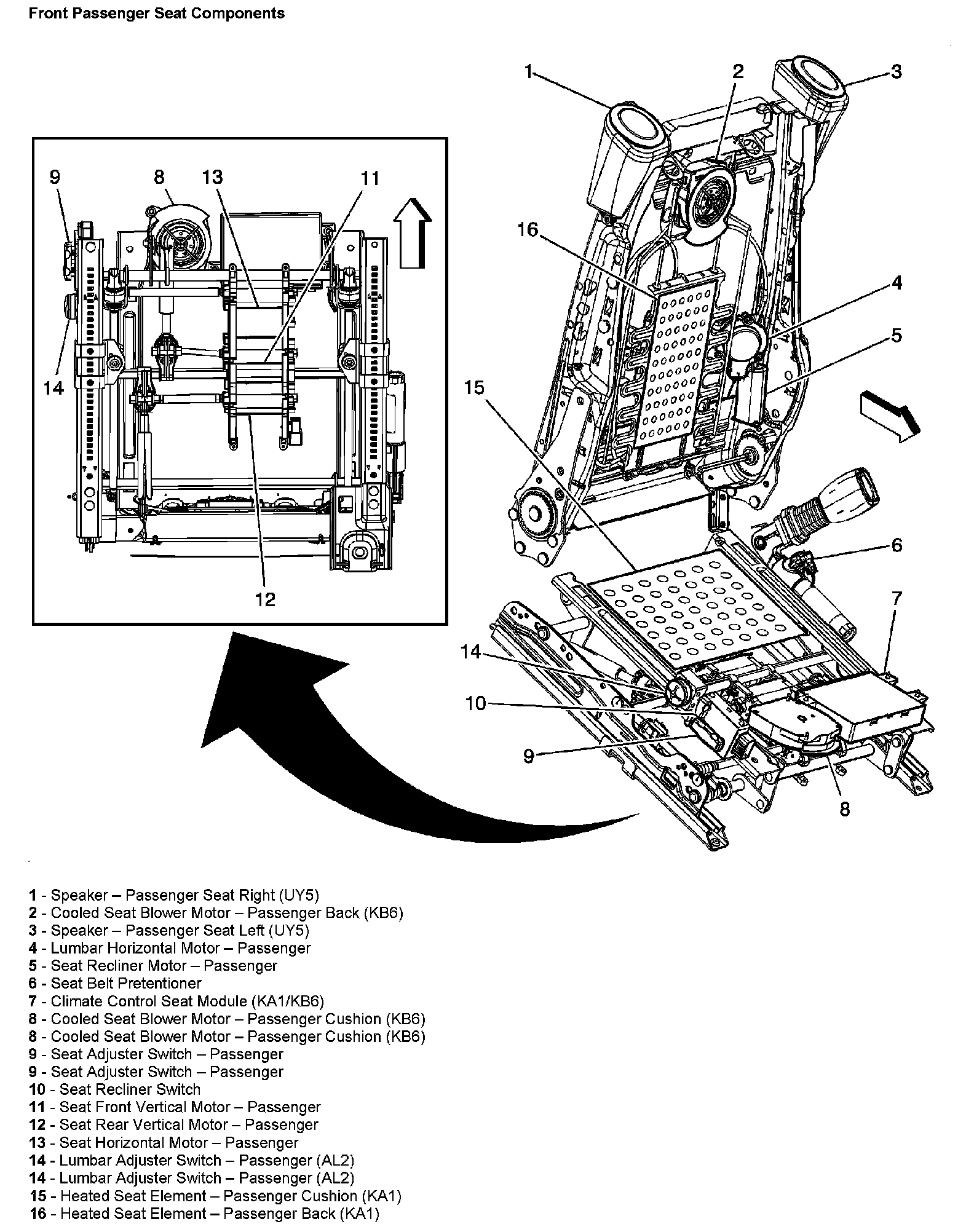 Front Passenger Seat Components

9 8 13 11

14

12

1 2 3

16

4

5

15

6

7

14

10

9

8

1 - Speaker – Passenger Seat Right (UY5)
2 - Cooled Seat Blower Motor – Passenger Back (KB6)
3 - Speaker – Passenger Seat Left (UY5)
4 - Lumbar Horizontal Motor – Passenger
5 - Seat Recliner Motor – Passenger
6 - Seat Belt Pretentioner
7 - Climate Control Seat Module (KA1/KB6)
8 - Cooled Seat Blower Motor – Passenger Cushion (KB6)
8 - Cooled Seat Blower Motor – Passenger Cushion (KB6)
9 - Seat Adjuster Switch – Passenger
9 - Seat Adjuster Switch – Passenger
10 - Seat Recliner Switch
11 - Seat Front Vertical Motor – Passenger
12 - Seat Rear Vertical Motor – Passenger
13 - Seat Horizontal Motor – Passenger
14 - Lumbar Adjuster Switch – Passenger (AL2)
14 - Lumbar Adjuster Switch – Passenger (AL2)
15 - Heated Seat Element – Passenger Cushion (KA1)
16 - Heated Seat Element – Passenger Back (KA1)