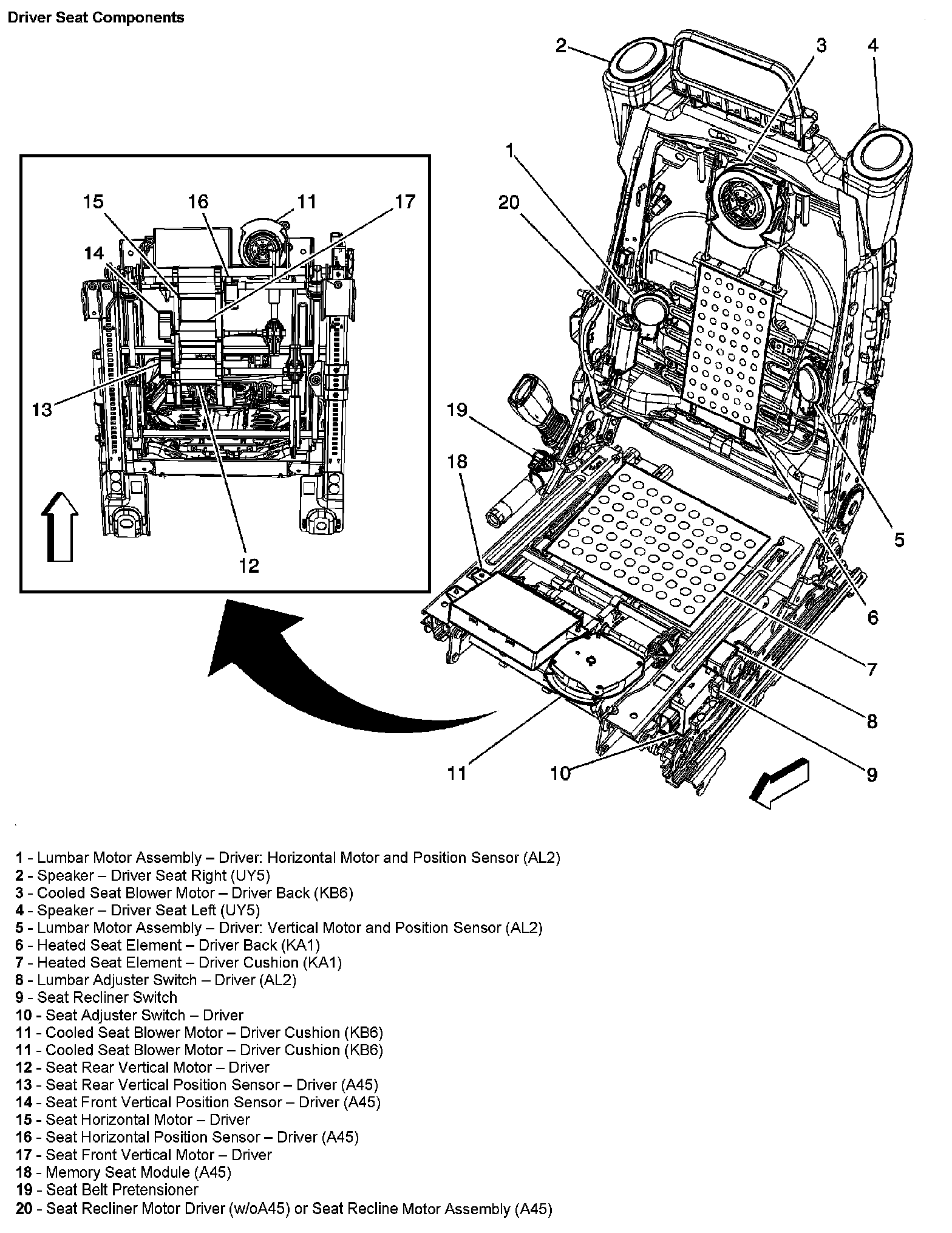 Driver Seat Components

2
3
4
1
20
15
16
11
17
14
13
12
19
18
5
6
7
8
9
11
10

1 - Lumbar Motor Assembly – Driver: Horizontal Motor and Position Sensor (AL2)
2 - Speaker – Driver Seat Right (UY5)
3 - Cooled Seat Blower Motor – Driver Back (KB6)
4 - Speaker – Driver Seat Left (UY5)
5 - Lumbar Motor Assembly – Driver: Vertical Motor and Position Sensor (AL2)
6 - Heated Seat Element – Driver Back (KA1)
7 - Heated Seat Element – Driver Cushion (KA1)
8 - Lumbar Adjuster Switch – Driver (AL2)
9 - Seat Recliner Switch
10 - Seat Adjuster Switch – Driver
11 - Cooled Seat Blower Motor – Driver Cushion (KB6)
11 - Cooled Seat Blower Motor – Driver Cushion (KB6)
12 - Seat Rear Vertical Motor – Driver
13 - Seat Rear Vertical Position Sensor – Driver (A45)
14 - Seat Front Vertical Position Sensor – Driver (A45)
15 - Seat Horizontal Motor – Driver
16 - Seat Horizontal Position Sensor – Driver (A45)
17 - Seat Front Vertical Motor – Driver
18 - Memory Seat Module (A45)
19 - Seat Belt Pretensioner
20 - Seat Recliner Motor Driver (w/oA45) or Seat Recline Motor Assembly (A45)