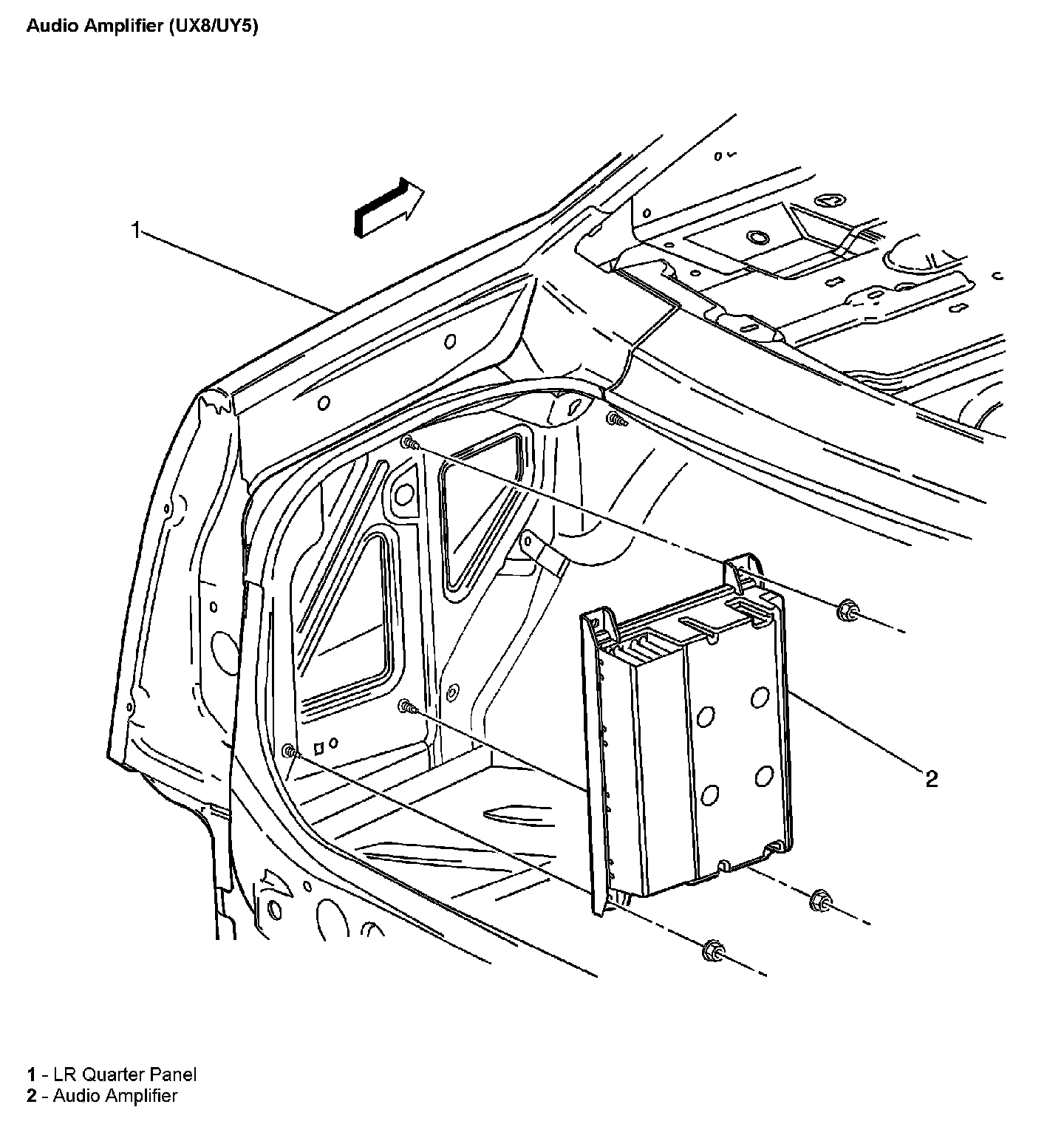 Audio Amplifier (UX8/UY5)

1

2

1 - LR Quarter Panel
2 - Audio Amplifier