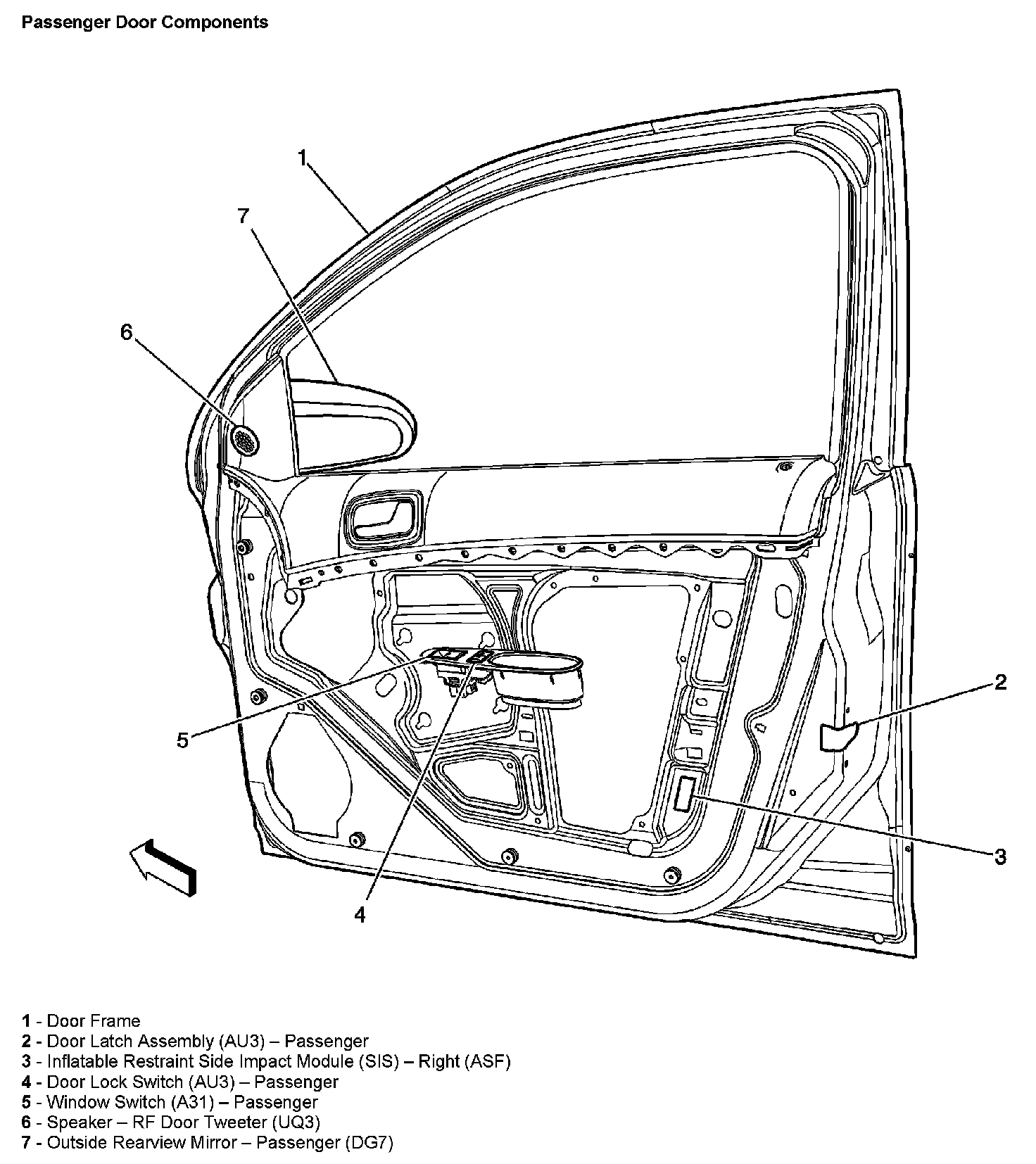 Passenger Door Components

1

7

6

2

5

3

4

1 - Door Frame
2 - Door Latch Assembly (AU3) – Passenger
3 - Inflatable Restraint Side Impact Module (SIS) – Right (ASF)
4 - Door Lock Switch (AU3) – Passenger
5 - Window Switch (A31) – Passenger
6 - Speaker – RF Door Tweeter (UQ3)
7 - Outside Rearview Mirror – Passenger (DG7)