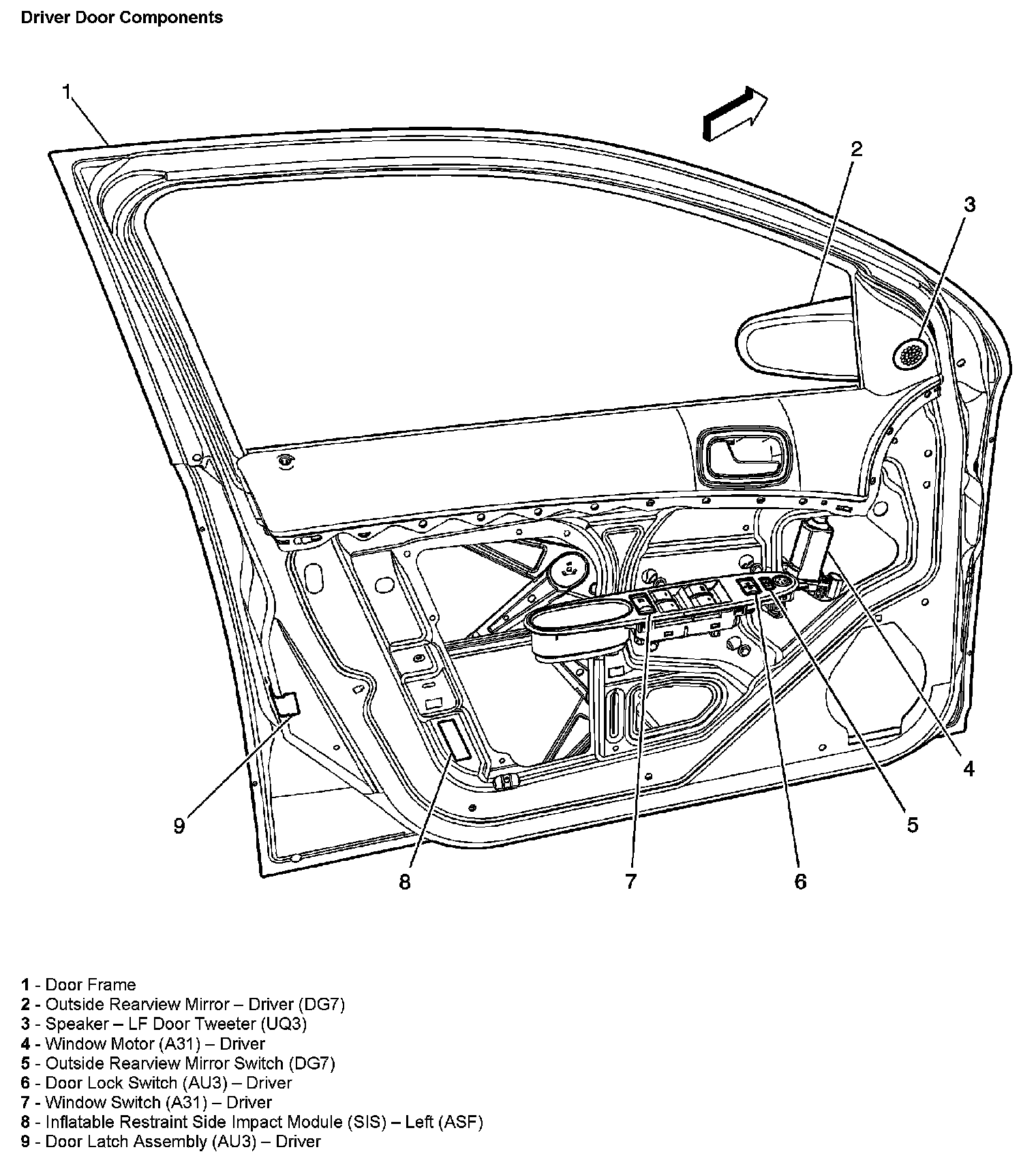 Driver Door Components

1

2

3

4

5

6

7

8

9

1 - Door Frame
2 - Outside Rearview Mirror – Driver (DG7)
3 - Speaker – LF Door Tweeter (UQ3)
4 - Window Motor (A31) – Driver
5 - Outside Rearview Mirror Switch (DG7)
6 - Door Lock Switch (AU3) – Driver
7 - Window Switch (A31) – Driver
8 - Inflatable Restraint Side Impact Module (SIS) – Left (ASF)
9 - Door Latch Assembly (AU3) – Driver