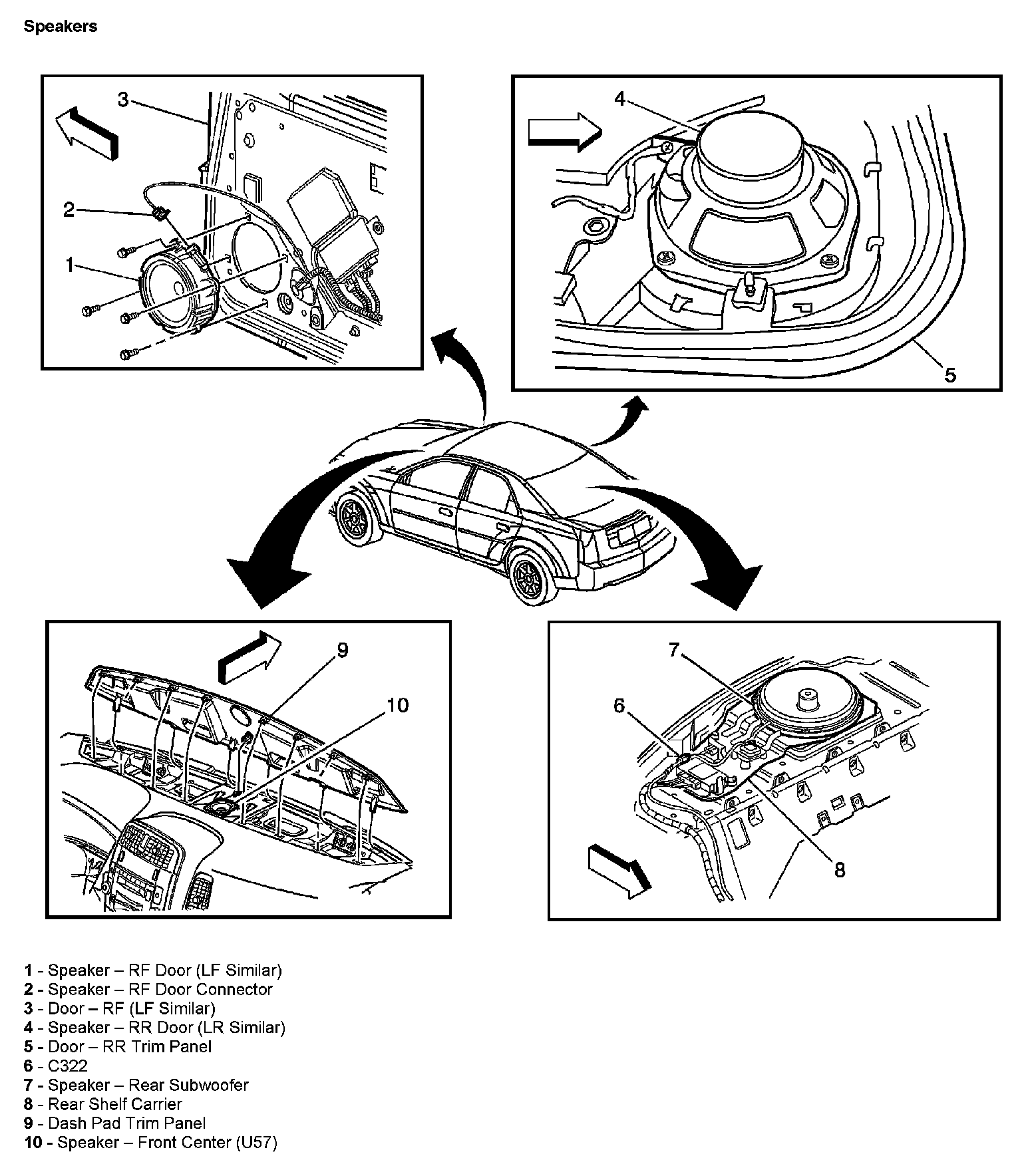 Speakers

3

2

1

4

5

9

10

7

6

8

1 - Speaker – RF Door (LF Similar)
2 - Speaker – RF Door Connector
3 - Door – RF (LF Similar)
4 - Speaker – RR Door (LR Similar)
5 - Door – RR Trim Panel
6 - C322
7 - Speaker – Rear Subwoofer
8 - Rear Shelf Carrier
9 - Dash Pad Trim Panel
10 - Speaker – Front Center (U57)