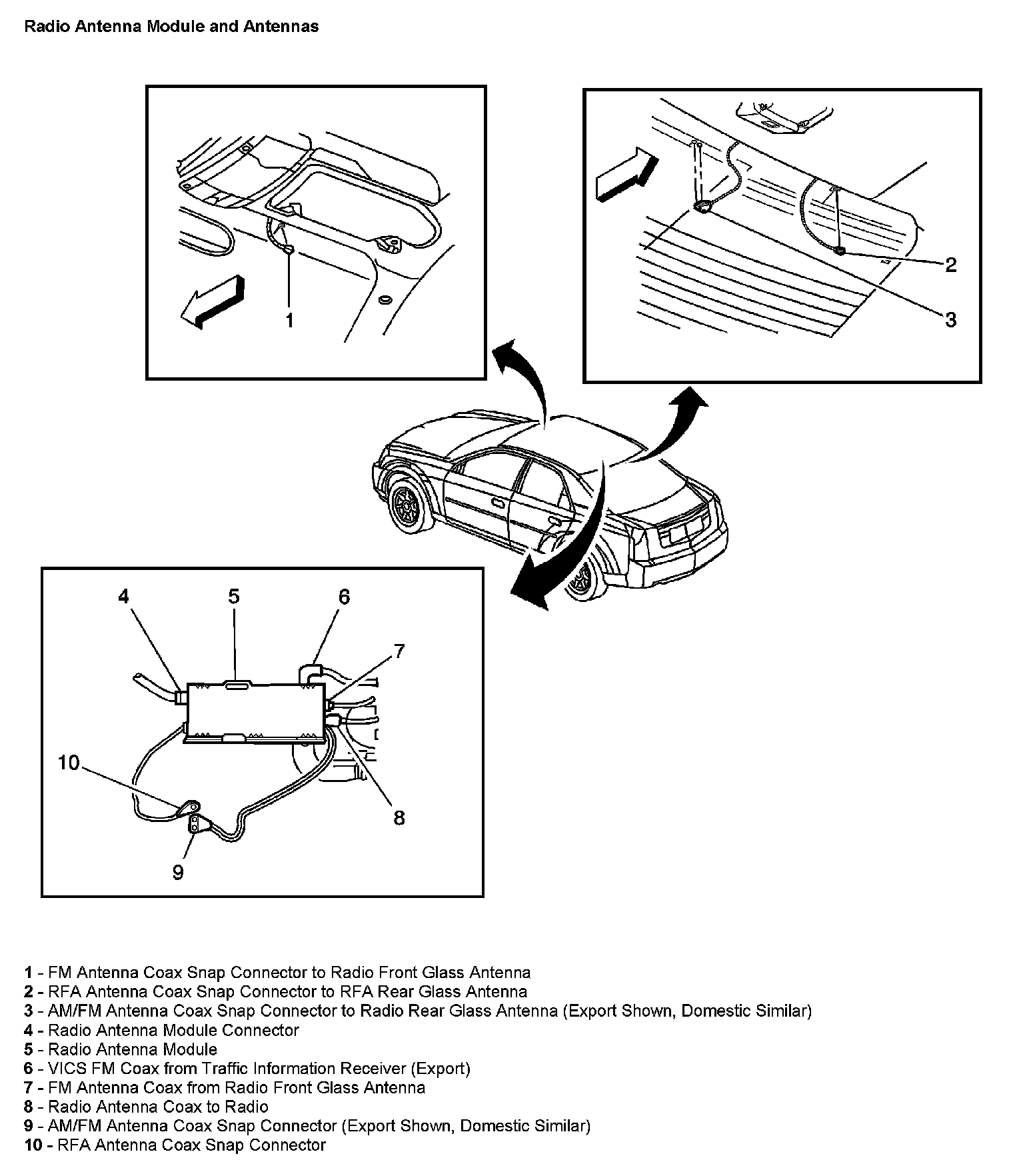 Radio Antenna Module and Antennas

1

2

3

4 5 6 7

10

8

9

1 - FM Antenna Coax Snap Connector to Radio Front Glass Antenna
2 - RFA Antenna Coax Snap Connector to RFA Rear Glass Antenna
3 - AM/FM Antenna Coax Snap Connector to Radio Rear Glass Antenna (Export Shown, Domestic Similar)
4 - Radio Antenna Module Connector
5 - Radio Antenna Module
6 - VICS FM Coax from Traffic Information Receiver (Export)
7 - FM Antenna Coax from Radio Front Glass Antenna
8 - Radio Antenna Coax to Radio
9 - AM/FM Antenna Coax Snap Connector (Export Shown, Domestic Similar)
10 - RFA Antenna Coax Snap Connector