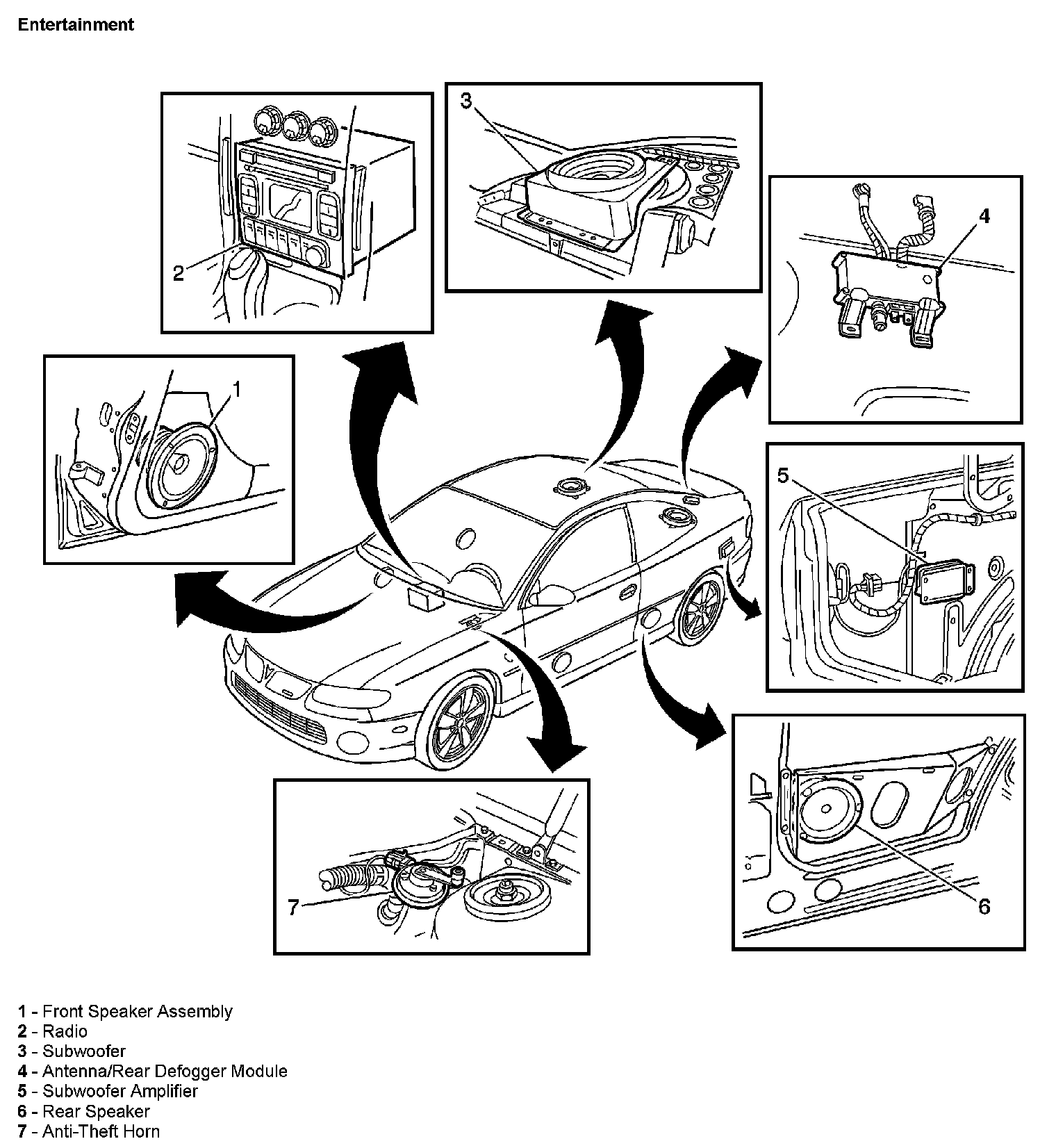 Entertainment

2

3

4

1

5

7

6

1 - Front Speaker Assembly
2 - Radio
3 - Subwoofer
4 - Antenna/Rear Defogger Module
5 - Subwoofer Amplifier
6 - Rear Speaker
7 - Anti-Theft Horn