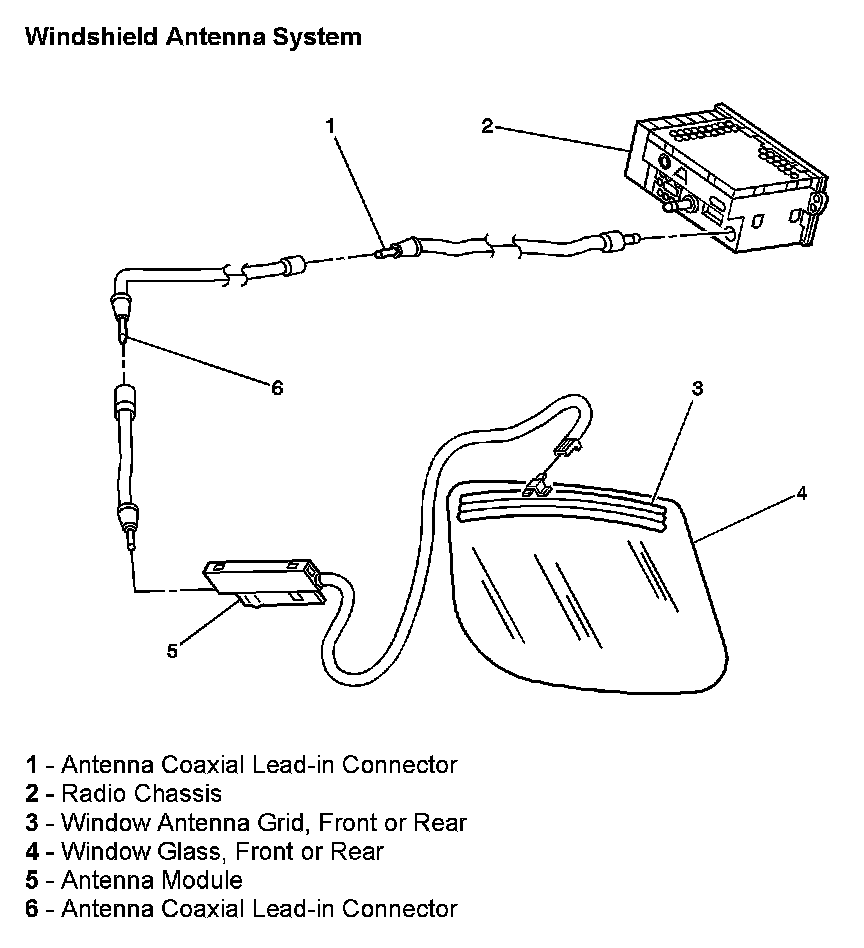 Windshield Antenna System

1

2

6

3

4

5

1 - Antenna Coaxial Lead-in Connector
2 - Radio Chassis
3 - Window Antenna Grid, Front or Rear
4 - Window Glass, Front or Rear
5 - Antenna Module
6 - Antenna Coaxial Lead-in Connector