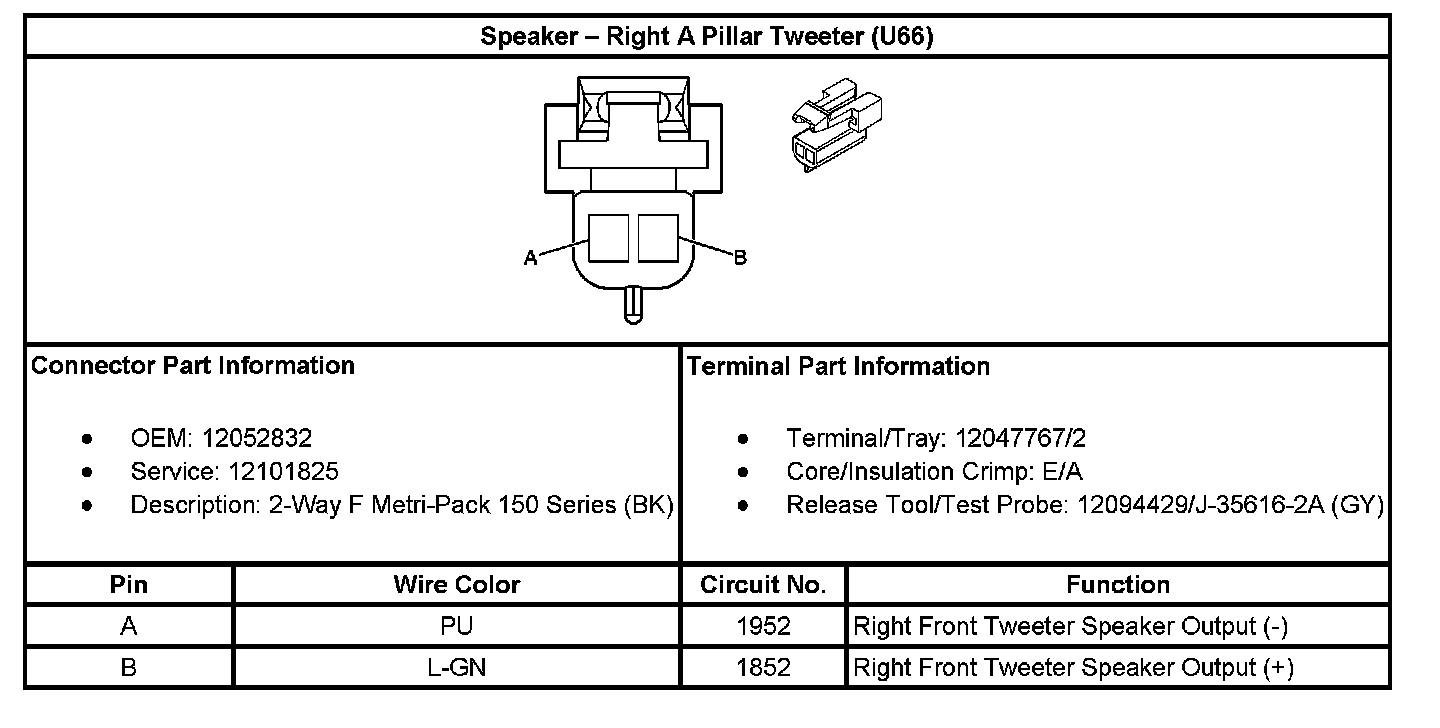 Speaker – Right A Pillar Tweeter (U66)

A

B

Connector Part Information

- OEM: 12052832
- Service: 12101825
- Description: 2-Way F Metri-Pack 150 Series (BK)

Terminal Part Information

- Terminal/Tray: 12047767/2
- Core/Insulation Crimp: E/A
- Release Tool/Test Probe: 12094429/J-35616-2A (GY)

| Pin | Wire Color | Circuit No. | Function |
|---|---|---|---|
| A | PU | 1952 | Right Front Tweeter Speaker Output (-) |
| B | L-GN | 1852 | Right Front Tweeter Speaker Output (+) |