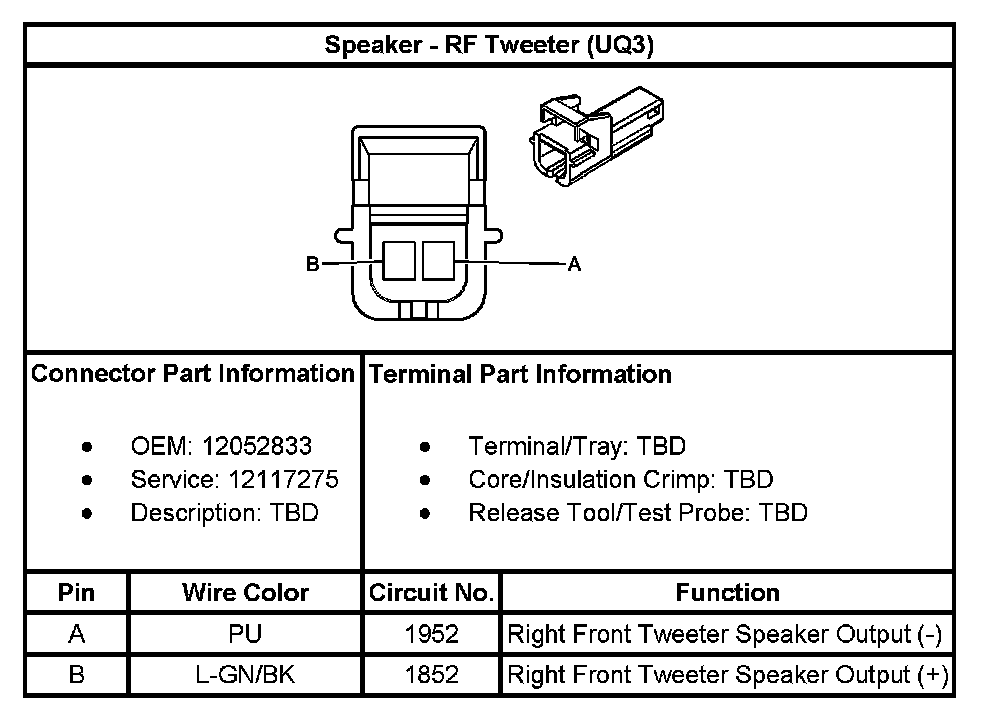 Speaker - RF Tweeter (UQ3)

B

A

Connector Part Information

- OEM: 12052833
- Service: 12117275
- Description: TBD

Terminal Part Information

- Terminal/Tray: TBD
- Core/Insulation Crimp: TBD
- Release Tool/Test Probe: TBD

| Pin | Wire Color | Circuit No. | Function |
|---|---|---|---|
| A | PU | 1952 | Right Front Tweeter Speaker Output (-) |
| B | L-GN/BK | 1852 | Right Front Tweeter Speaker Output (+) |