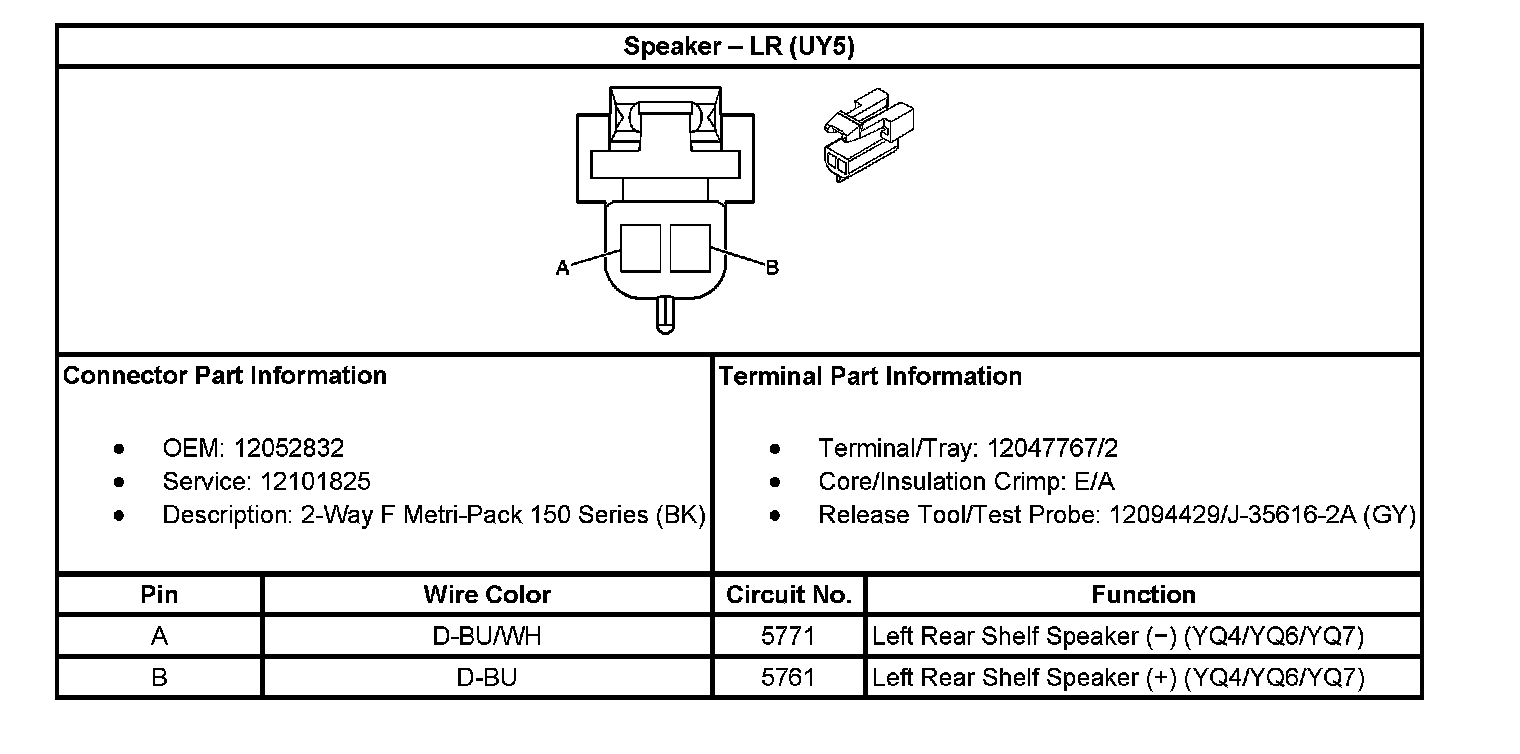 Speaker – LR (UY5)

A

B

Connector Part Information

- OEM: 12052832
- Service: 12101825
- Description: 2-Way F Metri-Pack 150 Series (BK)

Terminal Part Information

- Terminal/Tray: 12047767/2
- Core/Insulation Crimp: E/A
- Release Tool/Test Probe: 12094429/J-35616-2A (GY)

| Pin | Wire Color | Circuit No. | Function |
|---|---|---|---|
| A | D-BU/WH | 5771 | Left Rear Shelf Speaker (−) (YQ4/YQ6/YQ7) |
| B | D-BU | 5761 | Left Rear Shelf Speaker (+) (YQ4/YQ6/YQ7) |