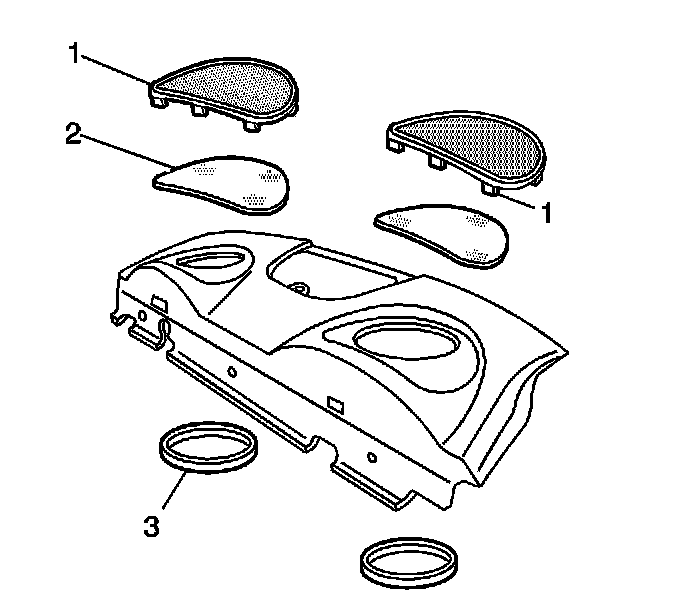 1
2
1
3