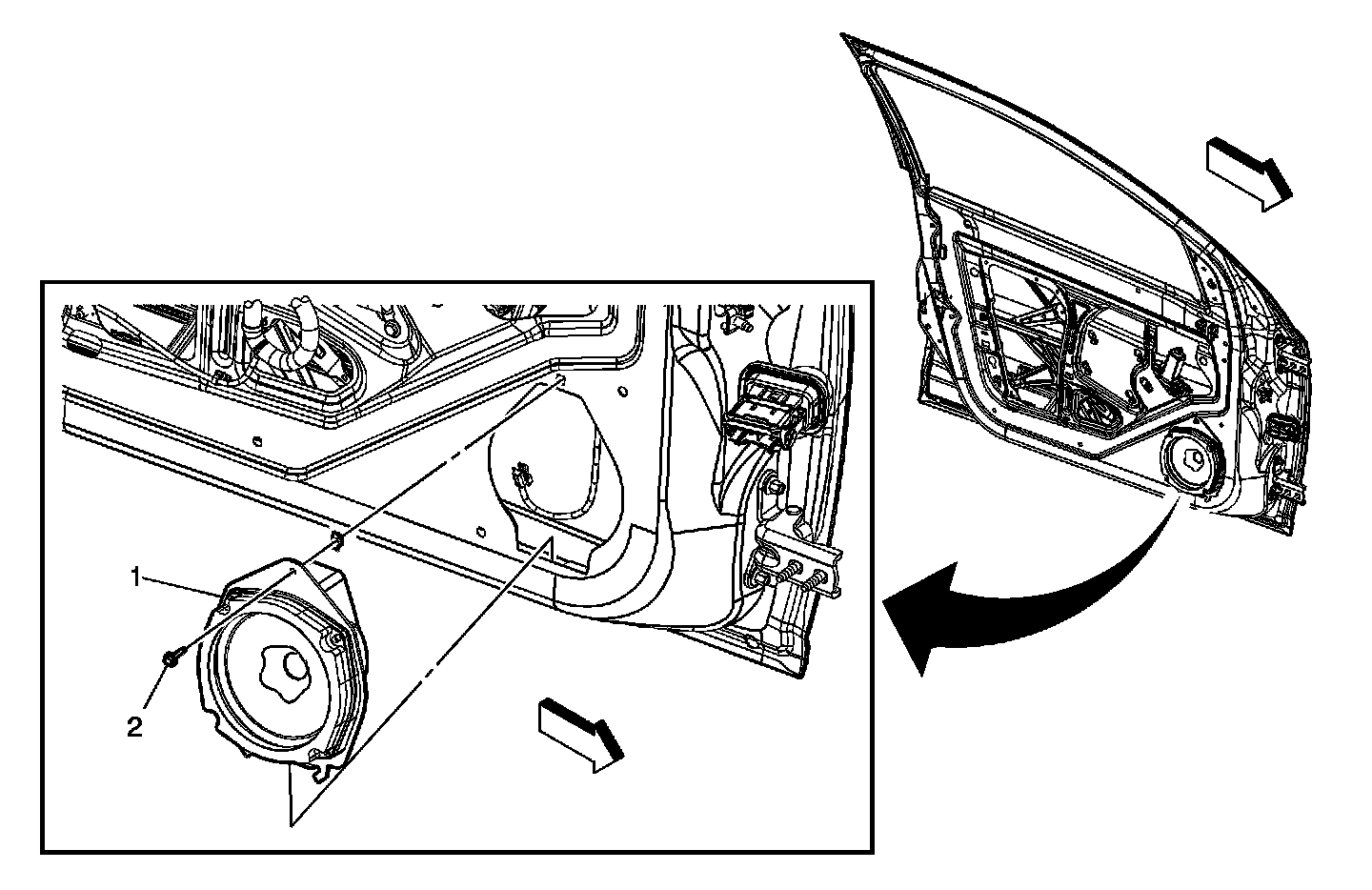 1
2