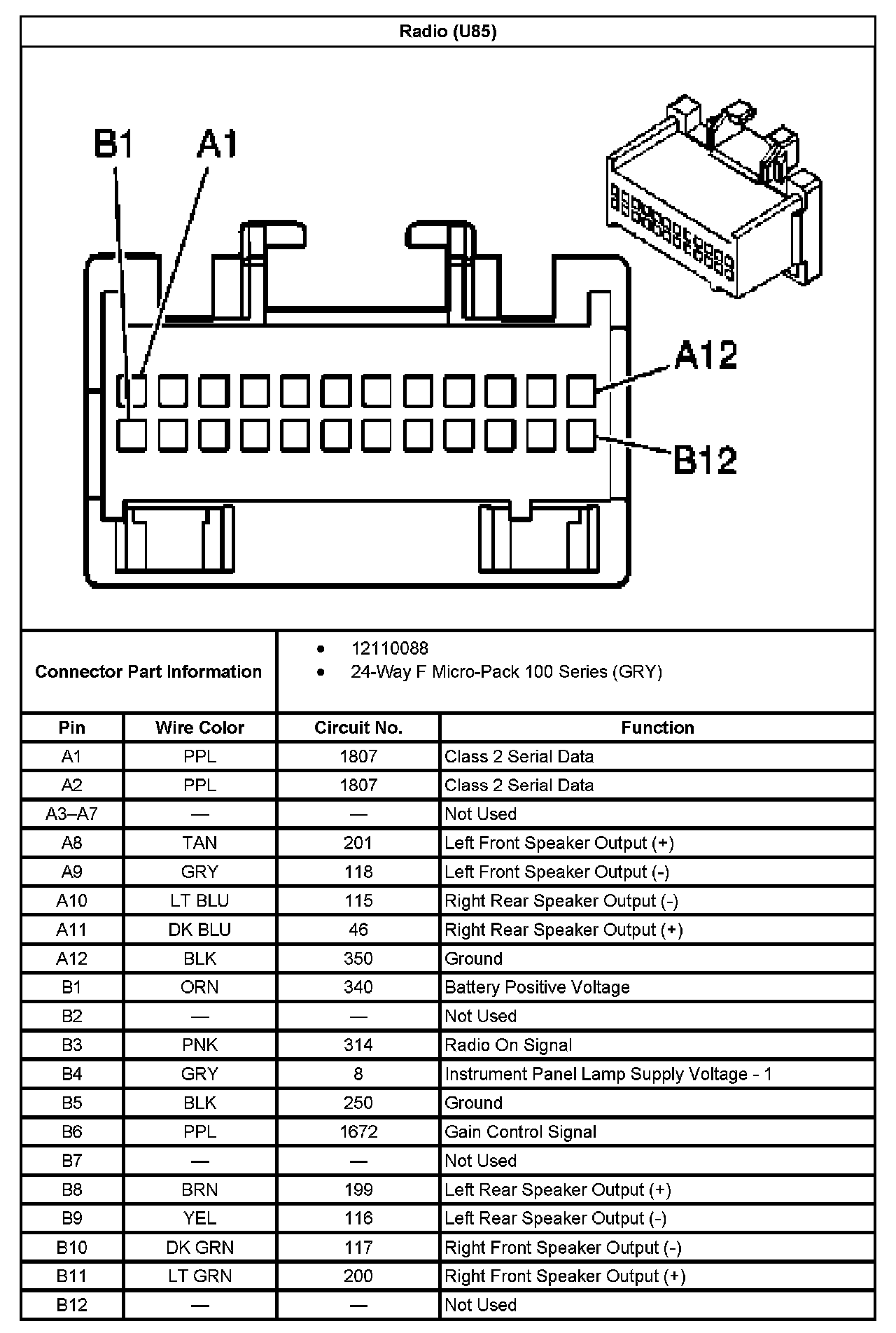 Radio (U85)

B1 A1

A12

B12

Connector Part Information

• 12110088
• 24-Way F Micro-Pack 100 Series (GRY)

| Pin | Wire Color | Circuit No. | Function |
|---|---|---|---|
| A1 | PPL | 1807 | Class 2 Serial Data |
| A2 | PPL | 1807 | Class 2 Serial Data |
| A3–A7 | — | — | Not Used |
| A8 | TAN | 201 | Left Front Speaker Output (+) |
| A9 | GRY | 118 | Left Front Speaker Output (-) |
| A10 | LT BLU | 115 | Right Rear Speaker Output (-) |
| A11 | DK BLU | 46 | Right Rear Speaker Output (+) |
| A12 | BLK | 350 | Ground |
| B1 | ORN | 340 | Battery Positive Voltage |
| B2 | — | — | Not Used |
| B3 | PNK | 314 | Radio On Signal |
| B4 | GRY | 8 | Instrument Panel Lamp Supply Voltage - 1 |
| B5 | BLK | 250 | Ground |
| B6 | PPL | 1672 | Gain Control Signal |
| B7 | — | — | Not Used |
| B8 | BRN | 199 | Left Rear Speaker Output (+) |
| B9 | YEL | 116 | Left Rear Speaker Output (-) |
| B10 | DK GRN | 117 | Right Front Speaker Output (-) |
| B11 | LT GRN | 200 | Right Front Speaker Output (+) |
| B12 | — | — | Not Used |