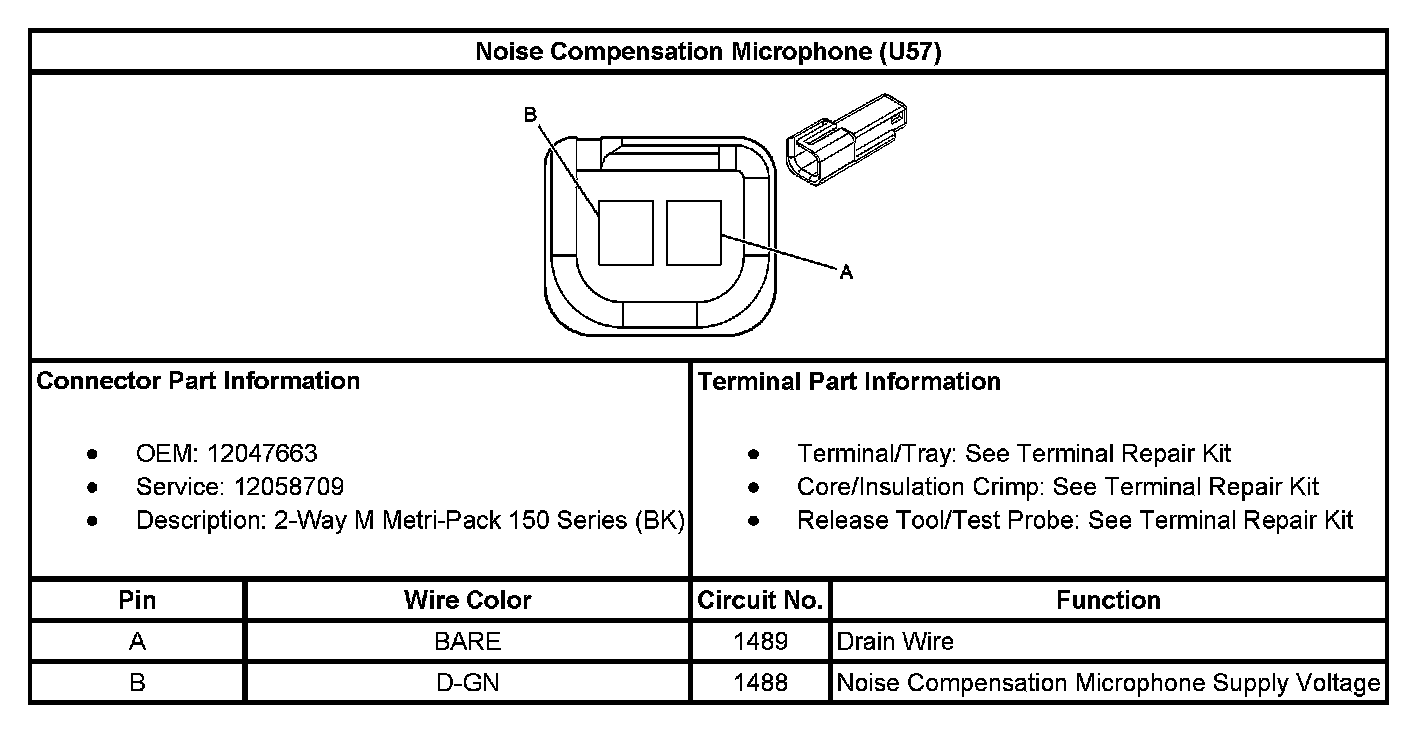 Noise Compensation Microphone (U57)

B

A

Connector Part Information

- OEM: 12047663
- Service: 12058709
- Description: 2-Way M Metri-Pack 150 Series (BK)

Terminal Part Information

- Terminal/Tray: See Terminal Repair Kit
- Core/Insulation Crimp: See Terminal Repair Kit
- Release Tool/Test Probe: See Terminal Repair Kit

| Pin | Wire Color | Circuit No. | Function |
|---|---|---|---|
| A | BARE | 1489 | Drain Wire |
| B | D-GN | 1488 | Noise Compensation Microphone Supply Voltage |