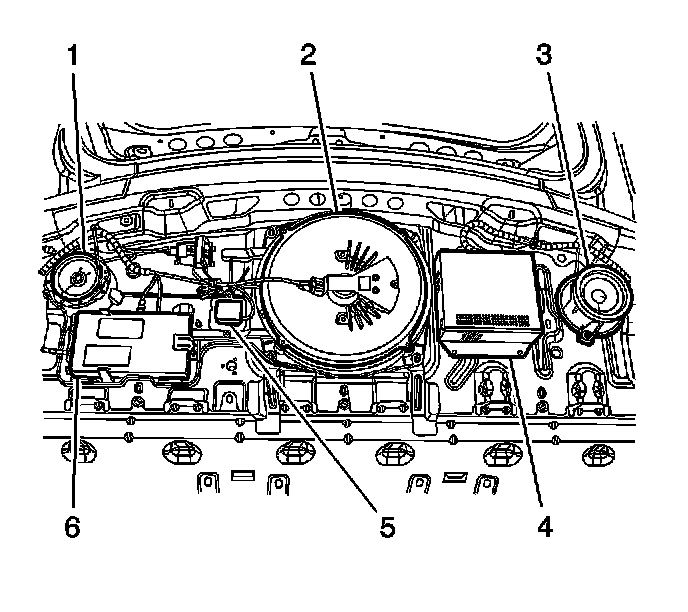 1
2
3
6
5
4