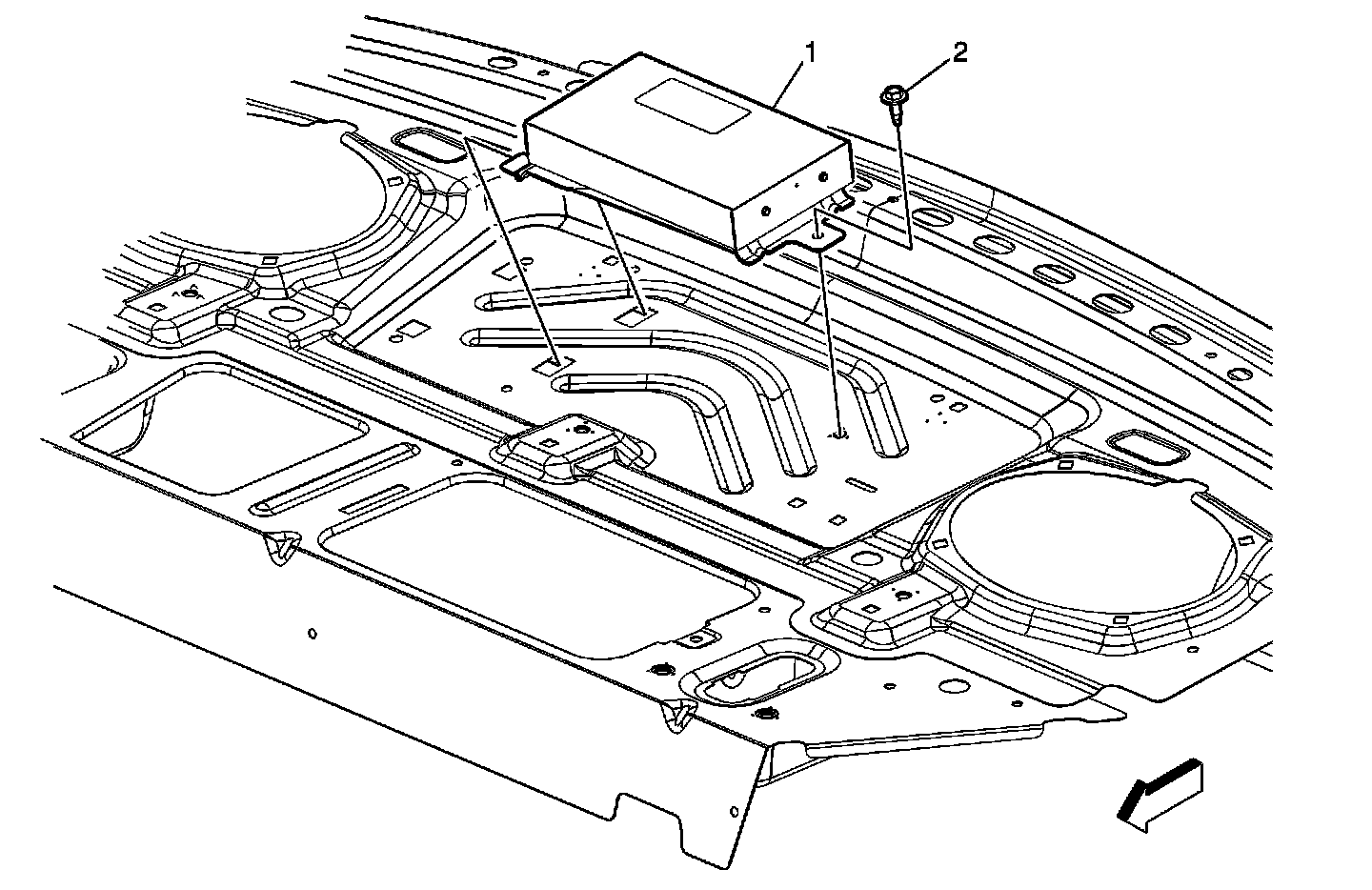 1
2