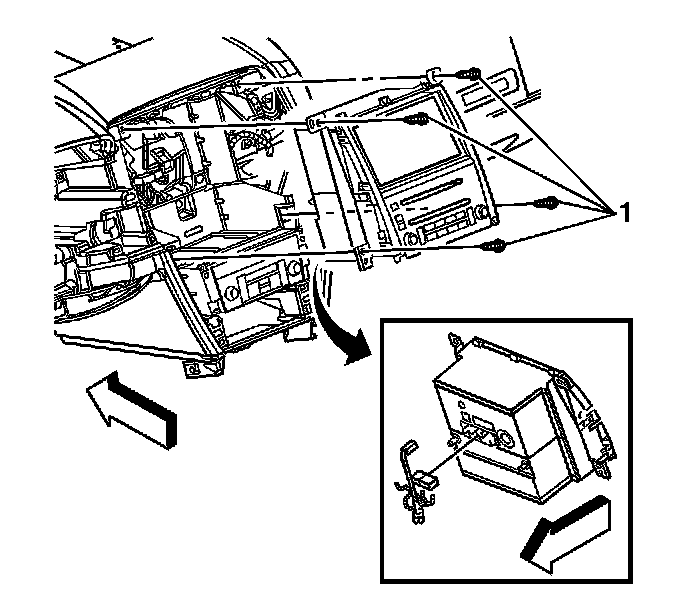 1