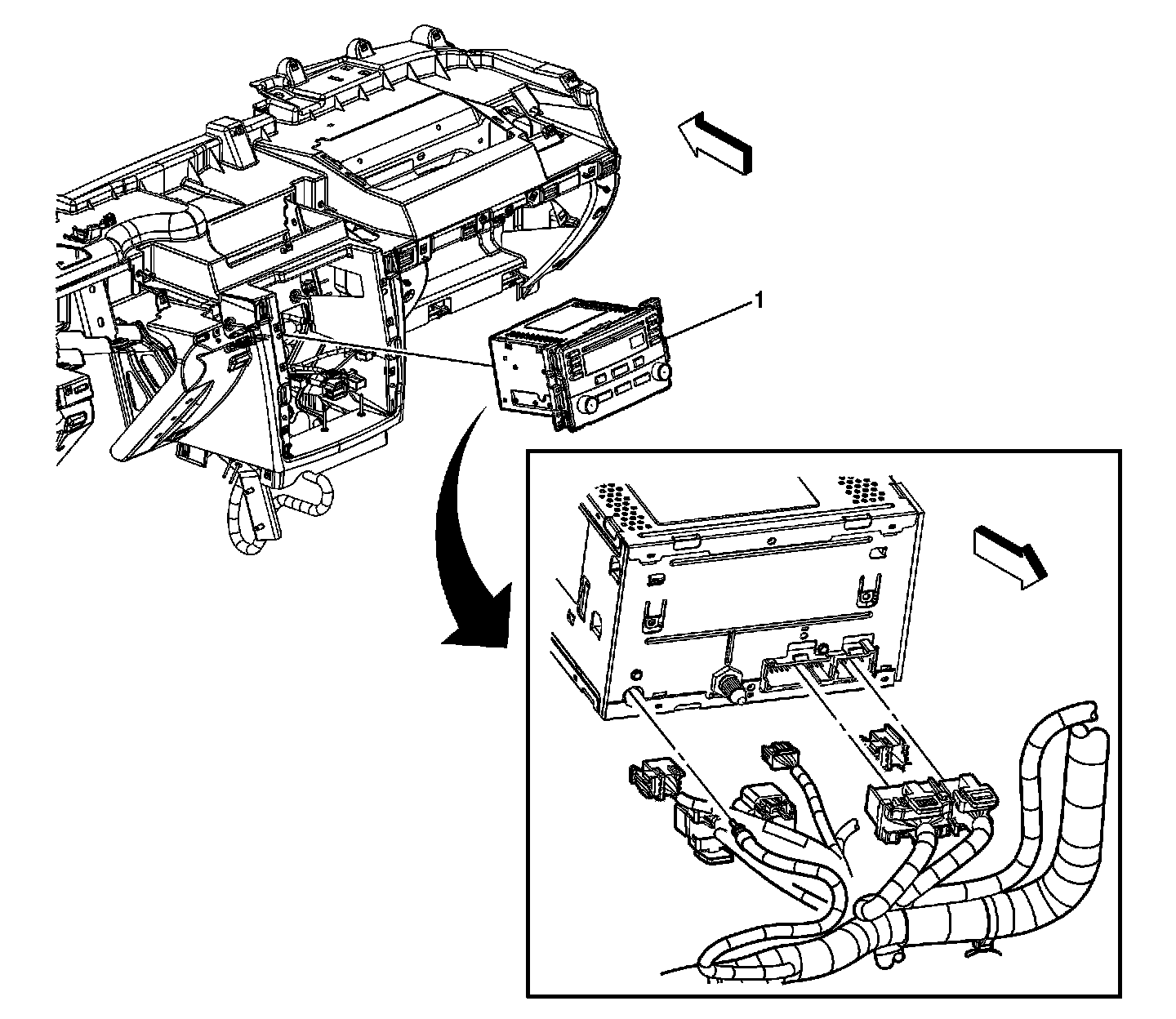 1