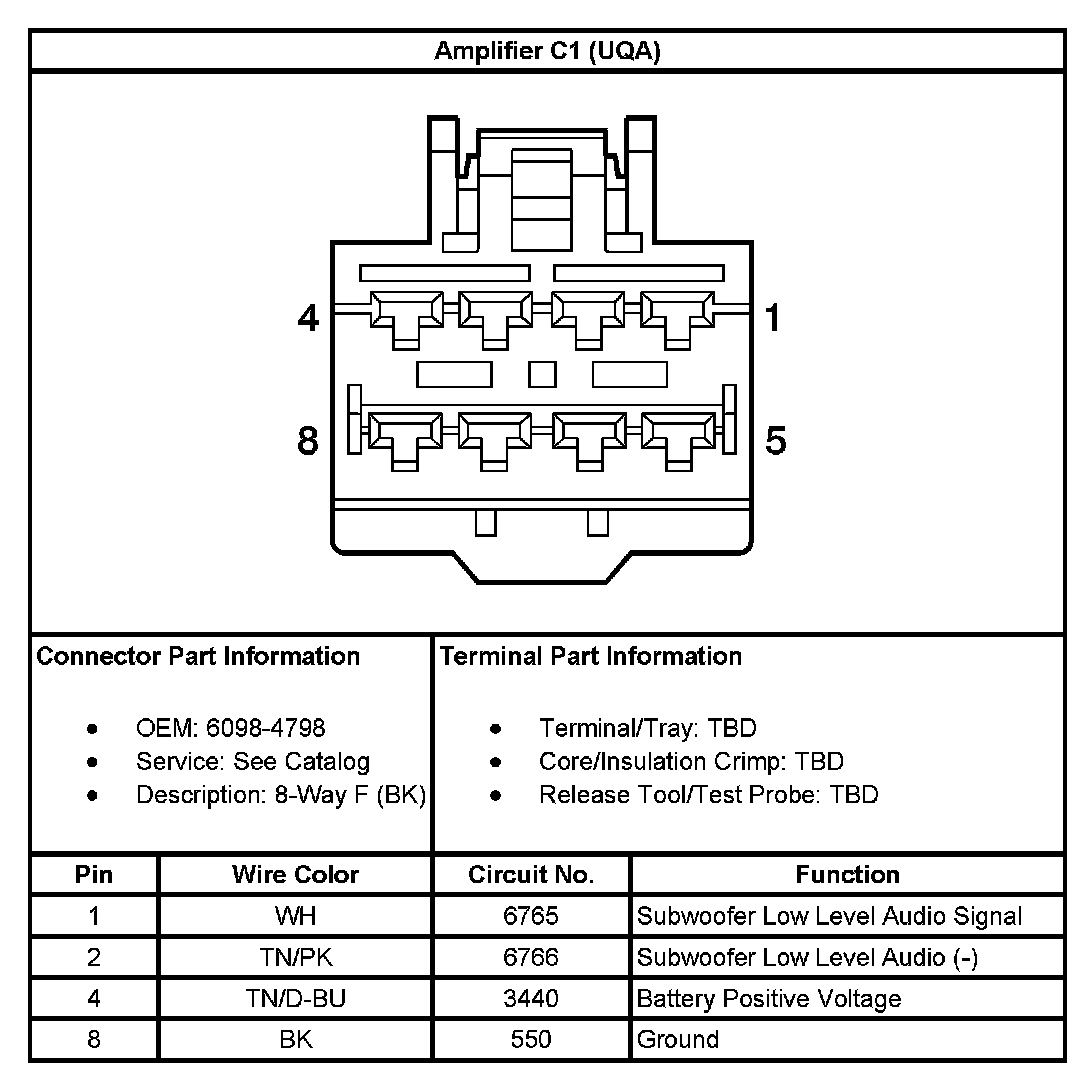 Amplifier C1 (UQA)

4

1

8

5

Connector Part Information

- OEM: 6098-4798
- Service: See Catalog
- Description: 8-Way F (BK)

Terminal Part Information

- Terminal/Tray: TBD
- Core/Insulation Crimp: TBD
- Release Tool/Test Probe: TBD

| Pin | Wire Color | Circuit No. | Function |
|---|---|---|---|
| 1 | WH | 6765 | Subwoofer Low Level Audio Signal |
| 2 | TN/PK | 6766 | Subwoofer Low Level Audio (-) |
| 4 | TN/D-BU | 3440 | Battery Positive Voltage |
| 8 | BK | 550 | Ground |