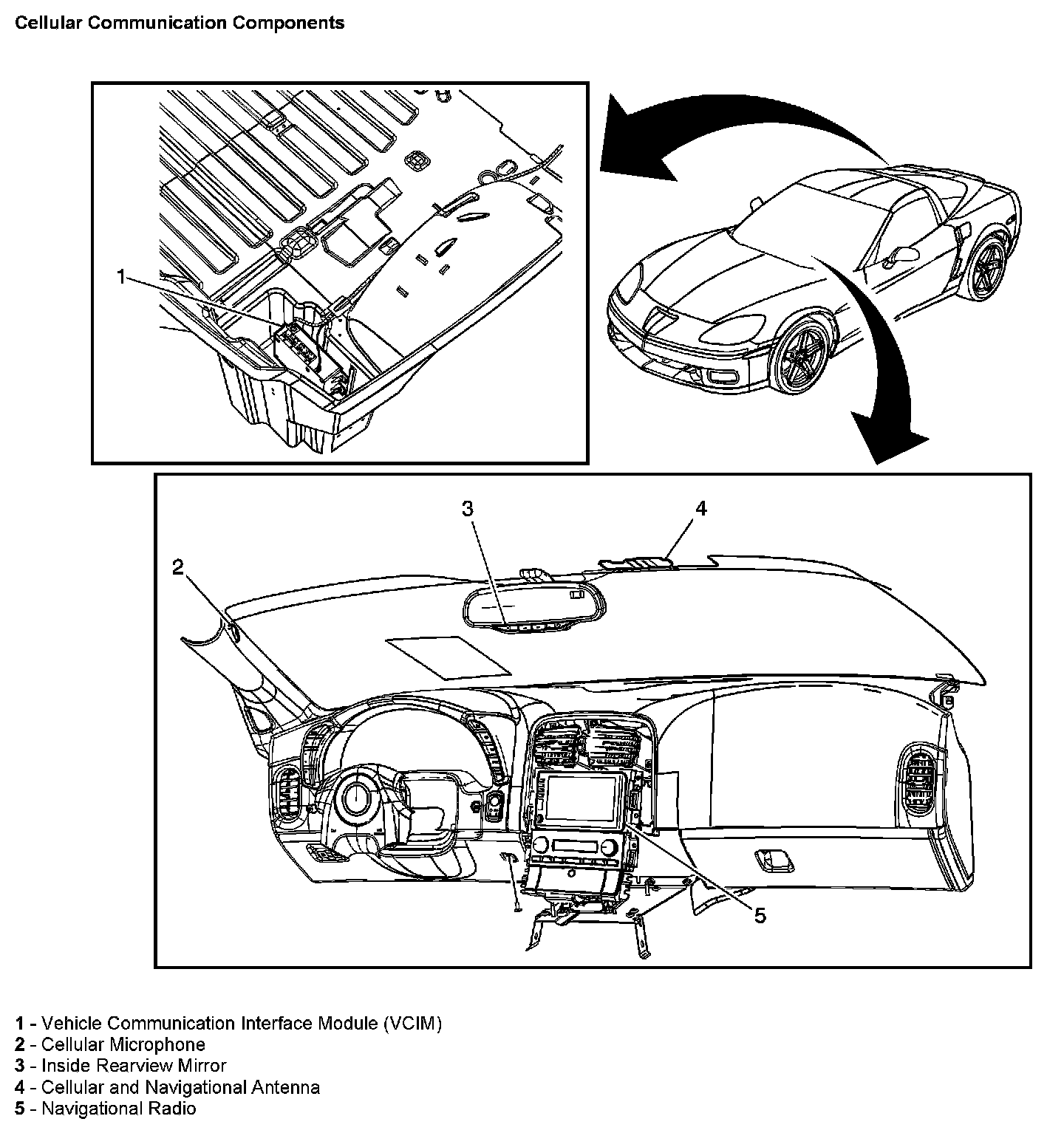 Cellular Communication Components

1

3

4

2

5

1 - Vehicle Communication Interface Module (VCIM)
2 - Cellular Microphone
3 - Inside Rearview Mirror
4 - Cellular and Navigational Antenna
5 - Navigational Radio