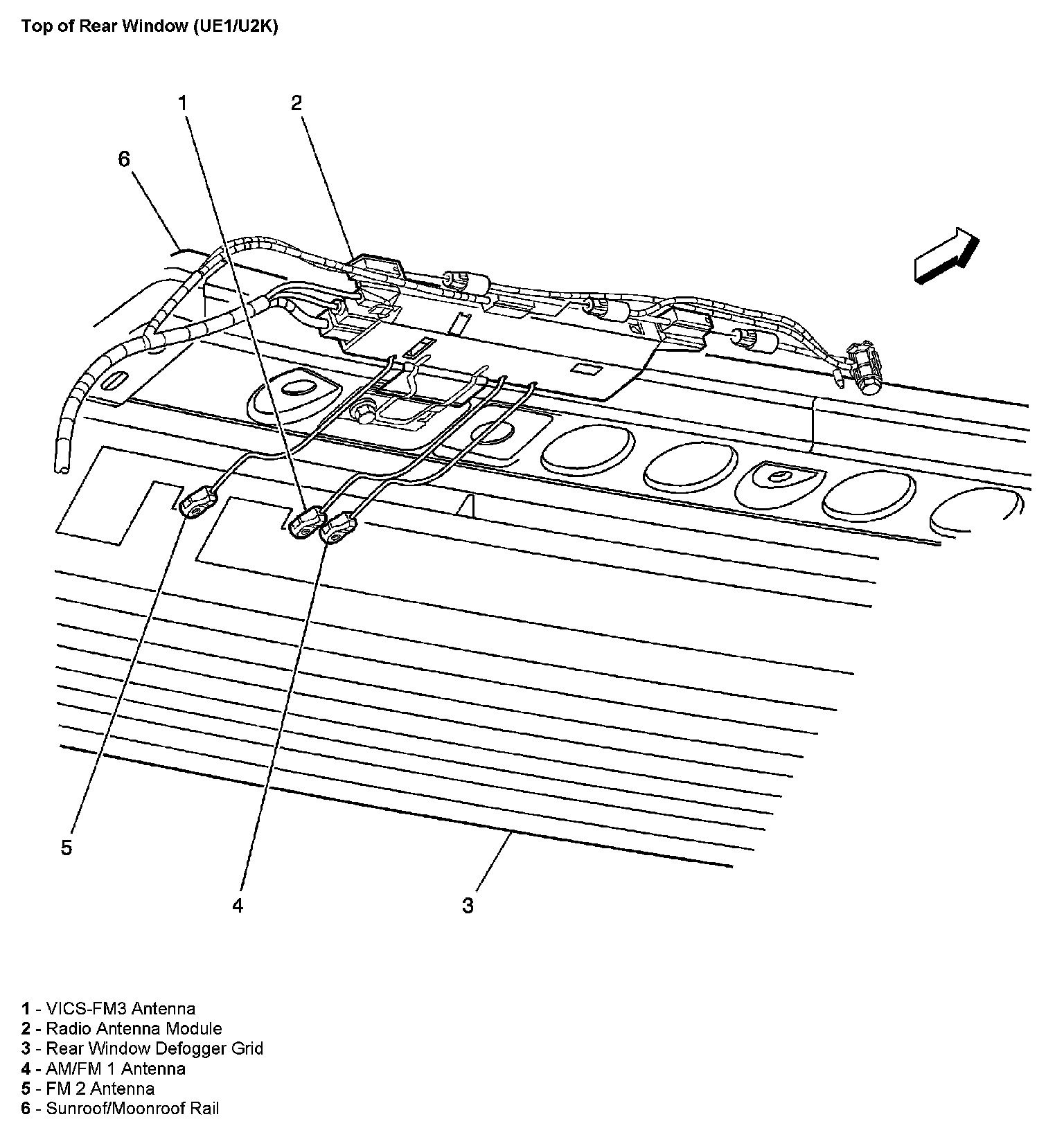 Top of Rear Window (UE1/U2K)

1

2

6

5

4

3

1 - VICS-FM3 Antenna
2 - Radio Antenna Module
3 - Rear Window Defogger Grid
4 - AM/FM 1 Antenna
5 - FM 2 Antenna
6 - Sunroof/Moonroof Rail