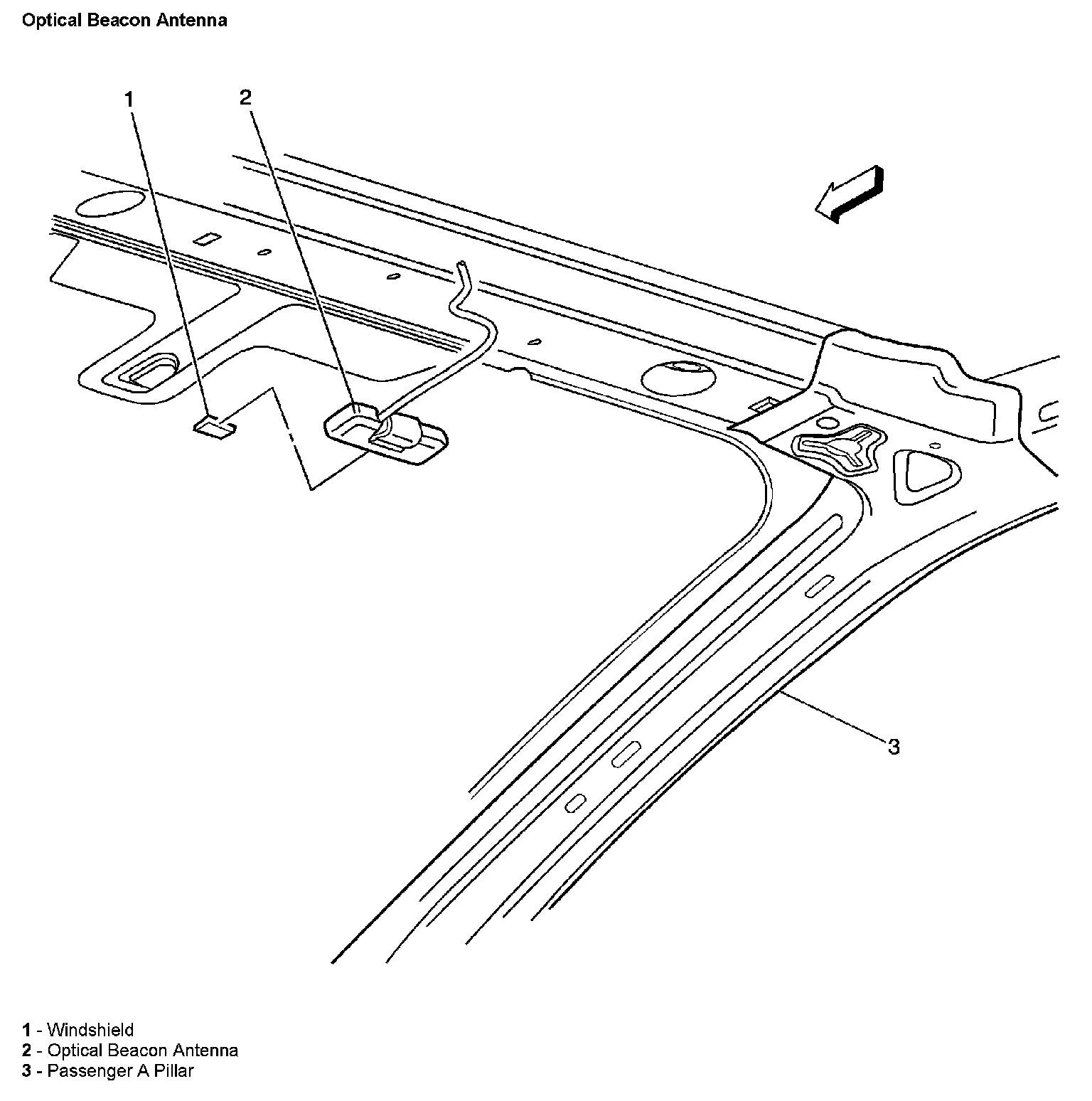 Optical Beacon Antenna

1

2

3

1 - Windshield
2 - Optical Beacon Antenna
3 - Passenger A Pillar