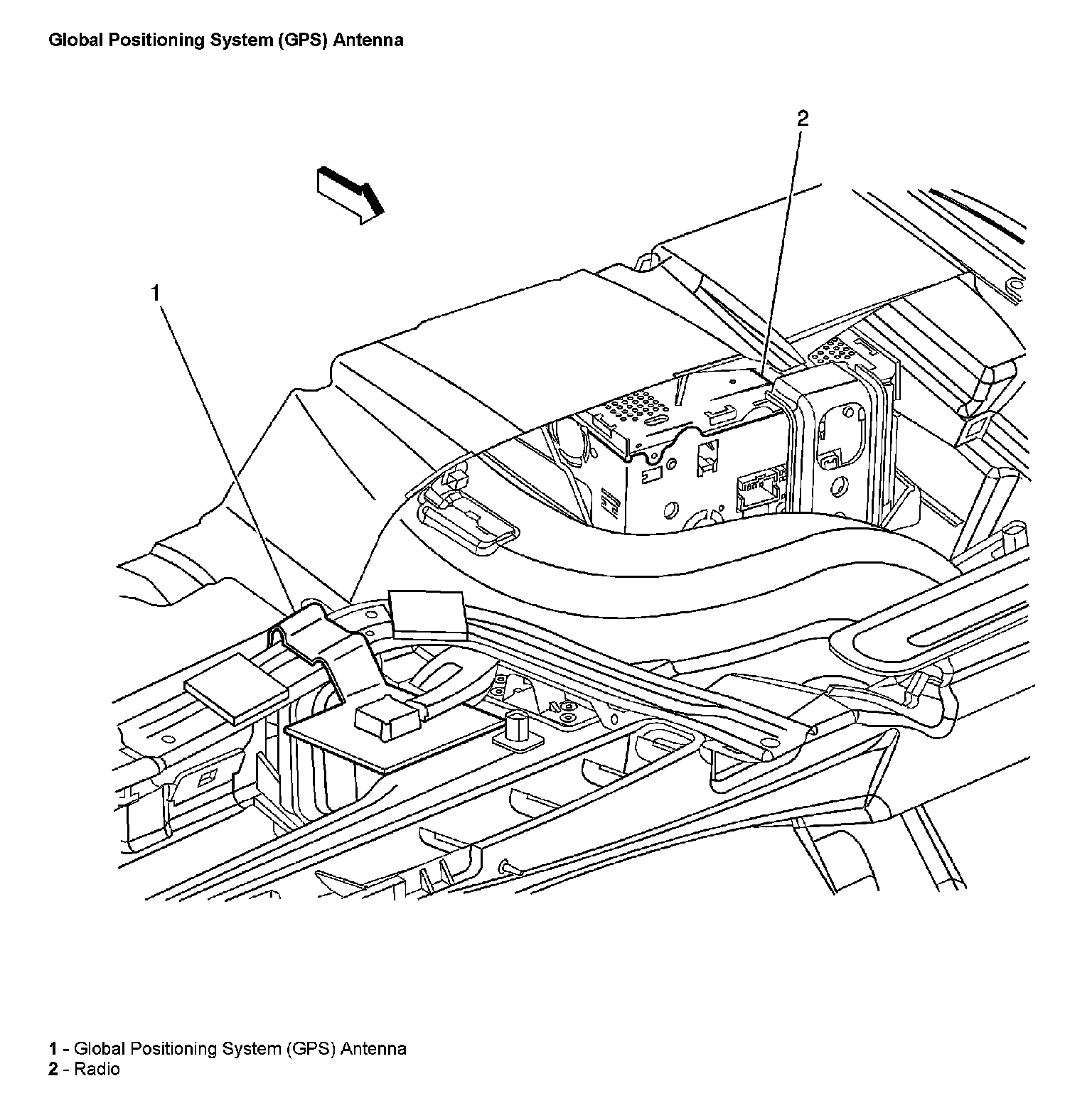 Global Positioning System (GPS) Antenna

2

1

1 - Global Positioning System (GPS) Antenna
2 - Radio