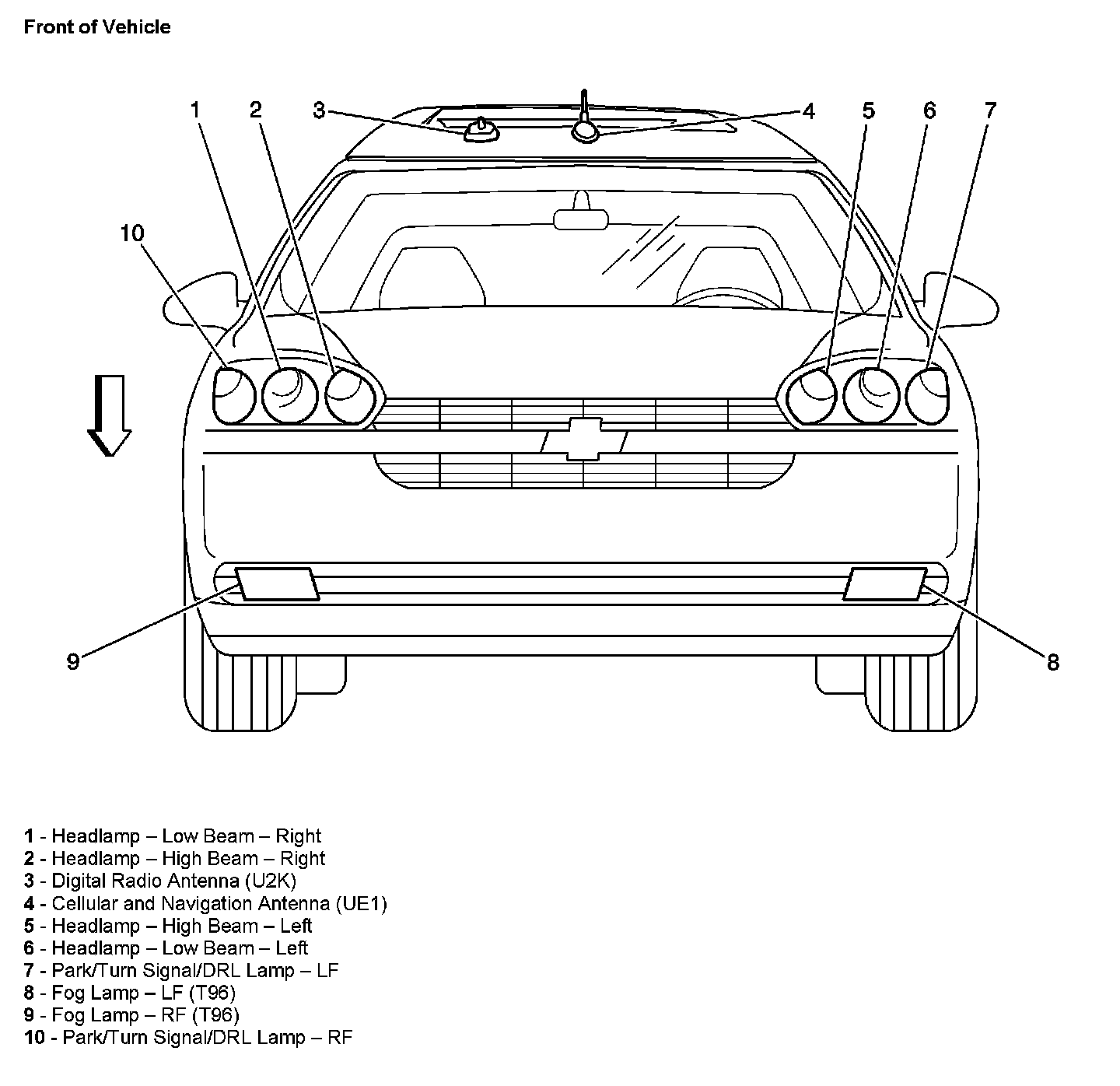 Front of Vehicle

1 2 3 4 5 6 7

10

9 8

1 - Headlamp – Low Beam – Right
2 - Headlamp – High Beam – Right
3 - Digital Radio Antenna (U2K)
4 - Cellular and Navigation Antenna (UE1)
5 - Headlamp – High Beam – Left
6 - Headlamp – Low Beam – Left
7 - Park/Turn Signal/DRL Lamp – LF
8 - Fog Lamp – LF (T96)
9 - Fog Lamp – RF (T96)
10 - Park/Turn Signal/DRL Lamp – RF