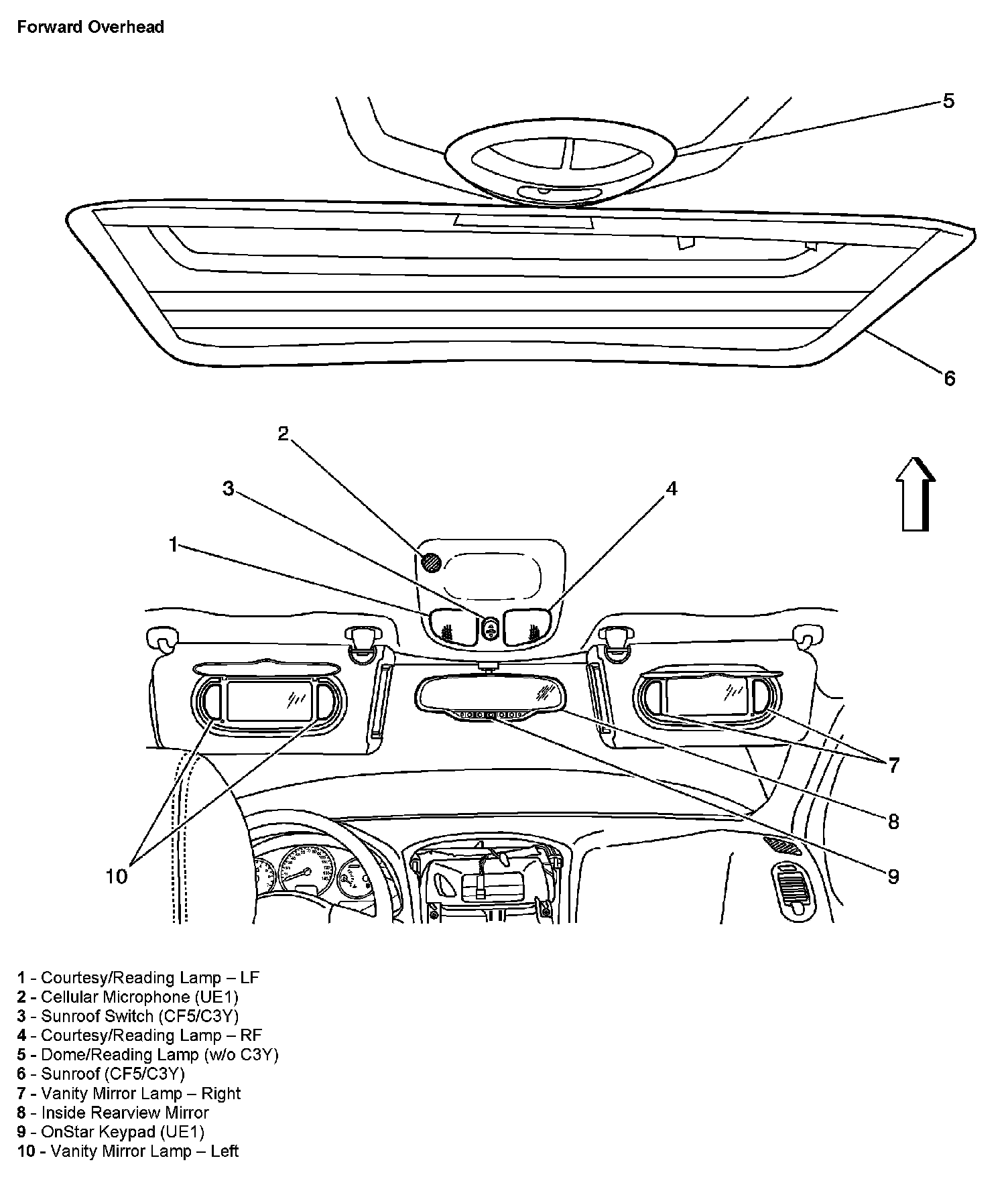 Forward Overhead

5

6

2

3

4

1

7

8

9

10

1 - Courtesy/Reading Lamp – LF
2 - Cellular Microphone (UE1)
3 - Sunroof Switch (CF5/C3Y)
4 - Courtesy/Reading Lamp – RF
5 - Dome/Reading Lamp (w/o C3Y)
6 - Sunroof (CF5/C3Y)
7 - Vanity Mirror Lamp – Right
8 - Inside Rearview Mirror
9 - OnStar Keypad (UE1)
10 - Vanity Mirror Lamp – Left