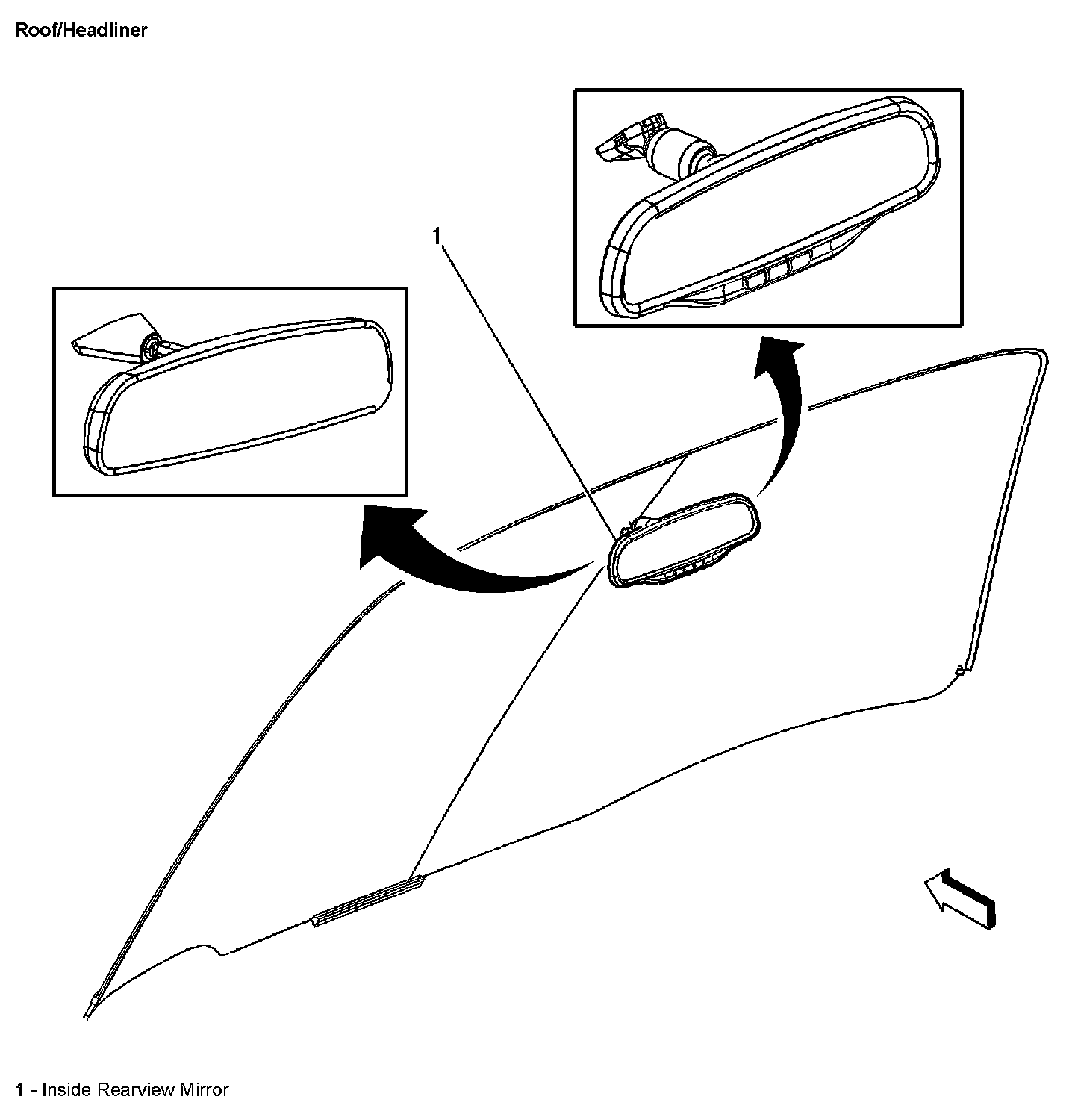 Roof/Headliner

1

1 - Inside Rearview Mirror