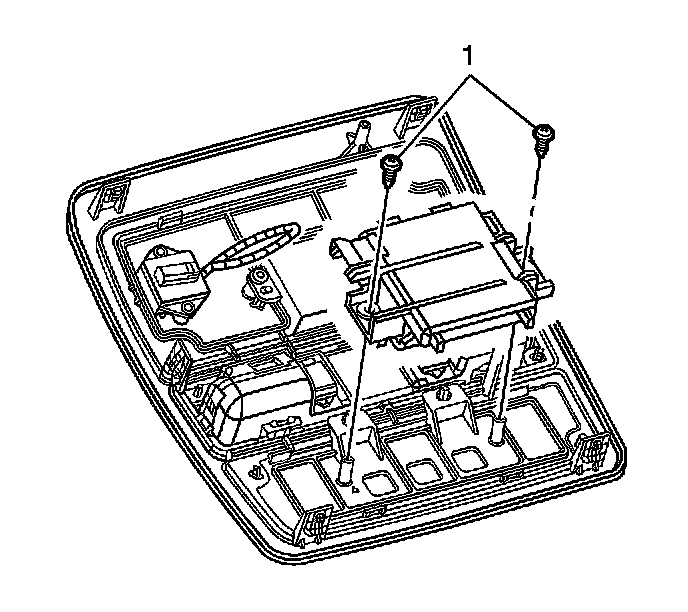 1