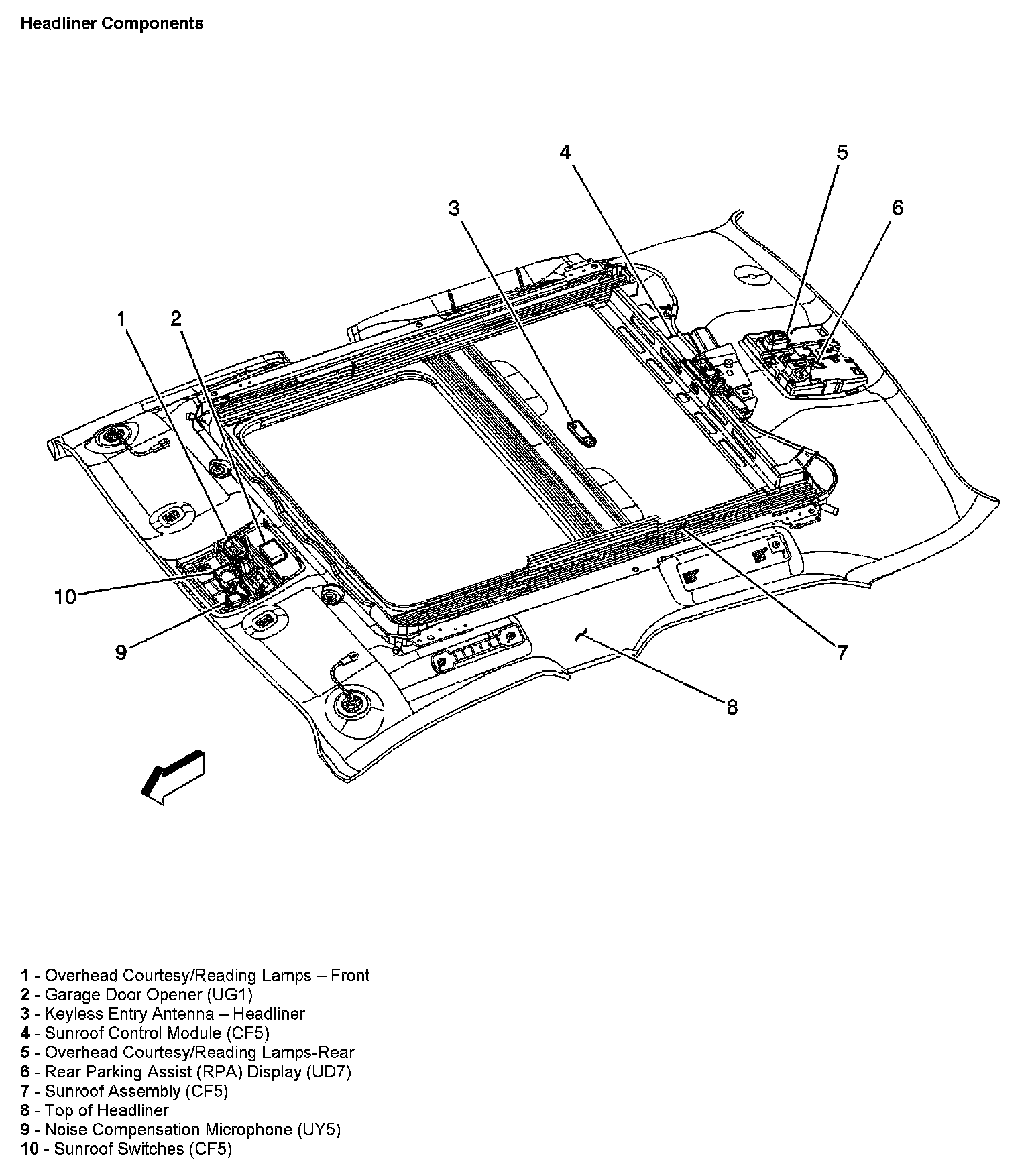 Headliner Components

4
5
3
6
1
2
10
9
7
8

1 - Overhead Courtesy/Reading Lamps – Front
2 - Garage Door Opener (UG1)
3 - Keyless Entry Antenna – Headliner
4 - Sunroof Control Module (CF5)
5 - Overhead Courtesy/Reading Lamps-Rear
6 - Rear Parking Assist (RPA) Display (UD7)
7 - Sunroof Assembly (CF5)
8 - Top of Headliner
9 - Noise Compensation Microphone (UY5)
10 - Sunroof Switches (CF5)