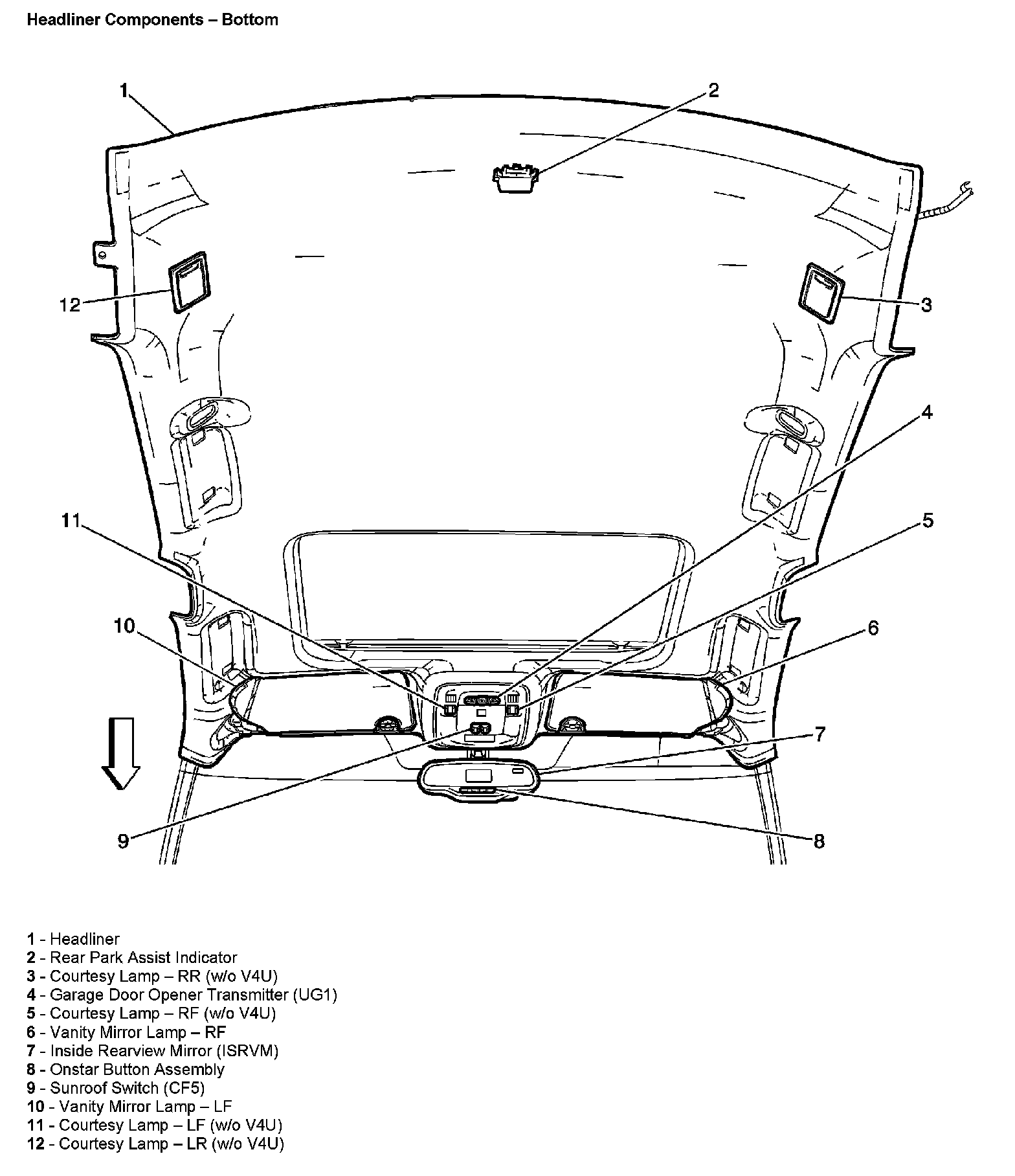 Headliner Components – Bottom

1
2
12
3
4
11
5
10
6
7
9
8

1 - Headliner
2 - Rear Park Assist Indicator
3 - Courtesy Lamp – RR (w/o V4U)
4 - Garage Door Opener Transmitter (UG1)
5 - Courtesy Lamp – RF (w/o V4U)
6 - Vanity Mirror Lamp – RF
7 - Inside Rearview Mirror (ISRVM)
8 - Onstar Button Assembly
9 - Sunroof Switch (CF5)
10 - Vanity Mirror Lamp – LF
11 - Courtesy Lamp – LF (w/o V4U)
12 - Courtesy Lamp – LR (w/o V4U)