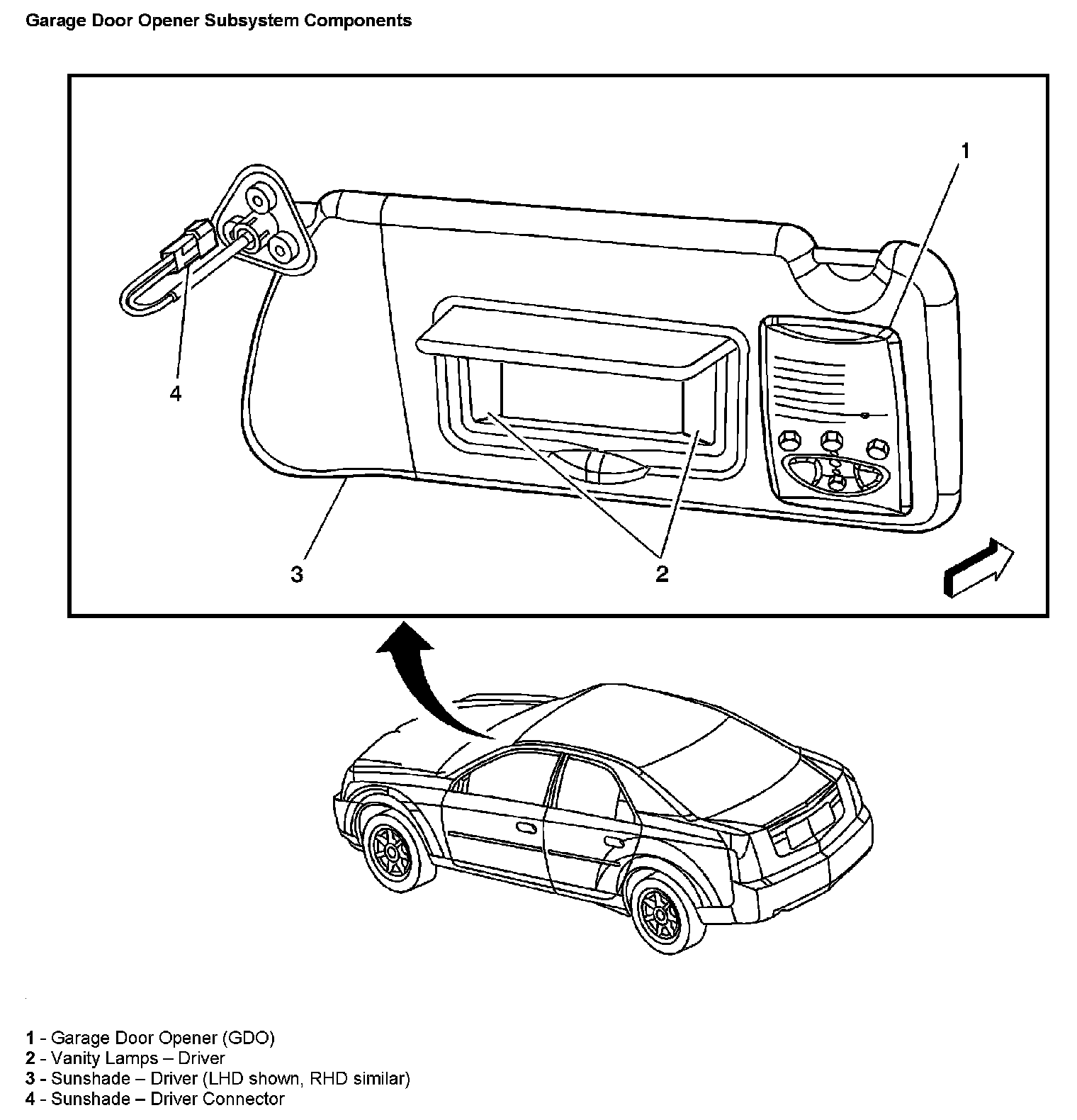 Garage Door Opener Subsystem Components

1

4

3

2

1 - Garage Door Opener (GDO)
2 - Vanity Lamps – Driver
3 - Sunshade – Driver (LHD shown, RHD similar)
4 - Sunshade – Driver Connector