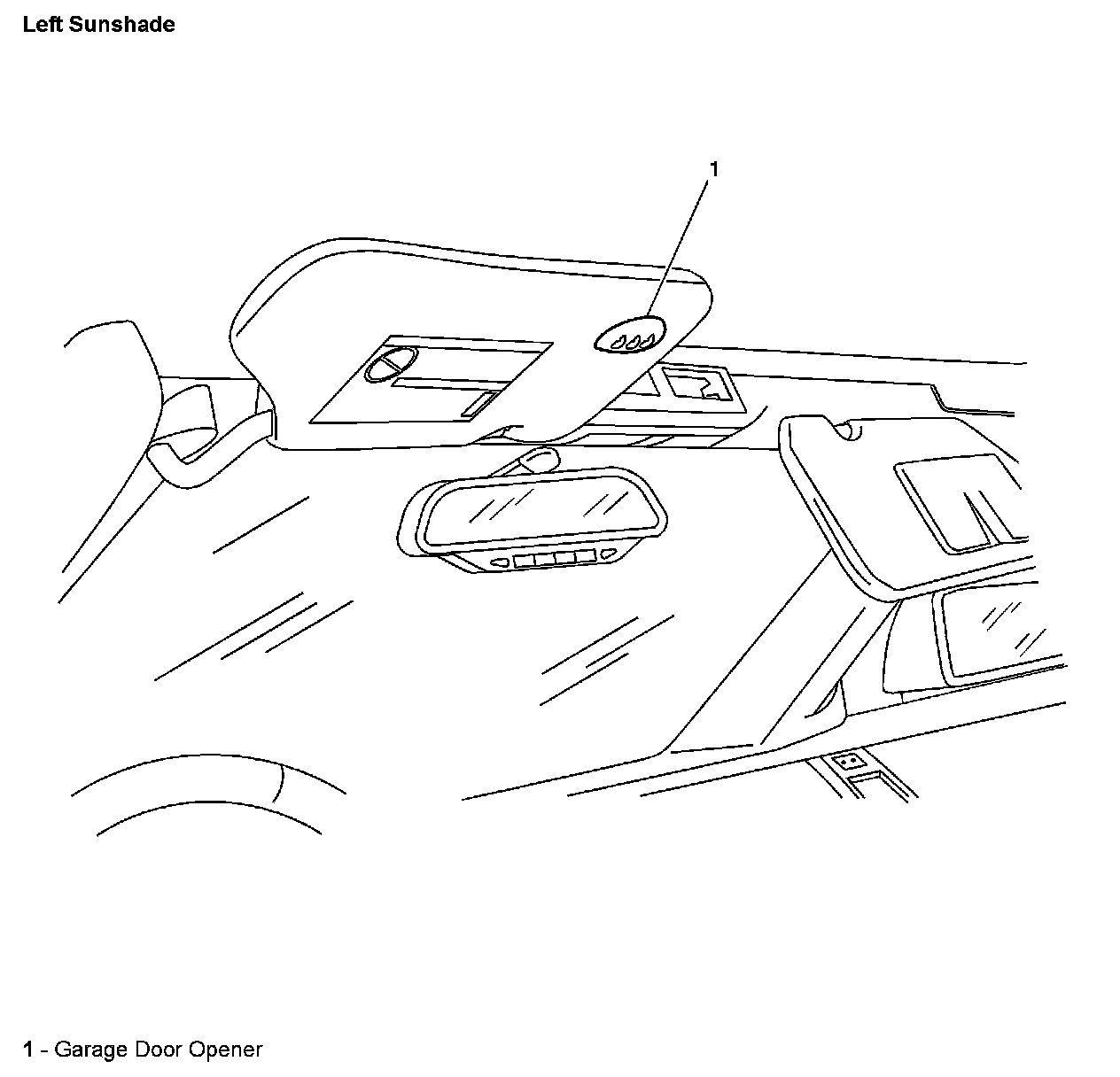 Left Sunshade

1

1 - Garage Door Opener