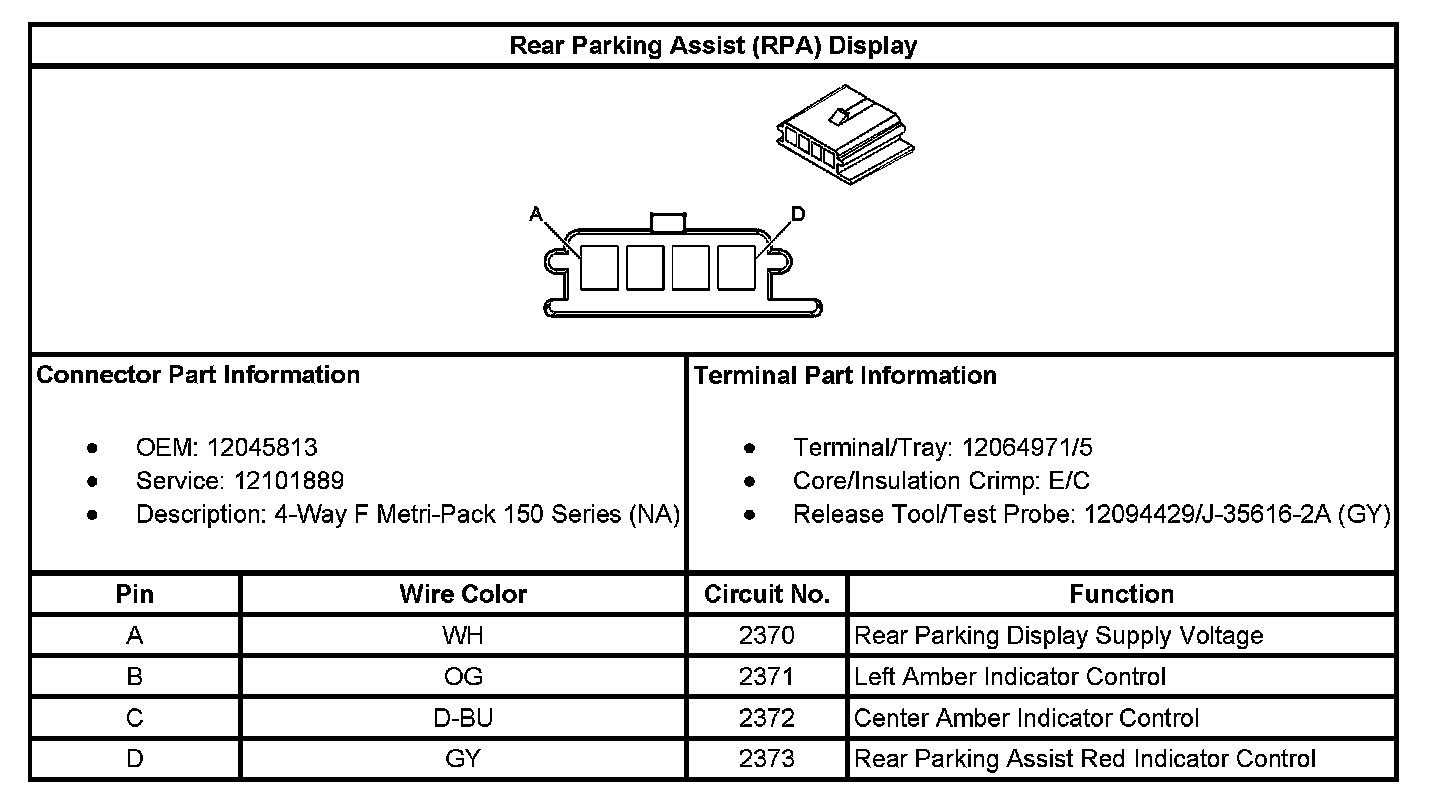 Rear Parking Assist (RPA) Display

A

D

Connector Part Information

- OEM: 12045813
- Service: 12101889
- Description: 4-Way F Metri-Pack 150 Series (NA)

Terminal Part Information

- Terminal/Tray: 12064971/5
- Core/Insulation Crimp: E/C
- Release Tool/Test Probe: 12094429/J-35616-2A (GY)

| Pin | Wire Color | Circuit No. | Function |
|---|---|---|---|
| A | WH | 2370 | Rear Parking Display Supply Voltage |
| B | OG | 2371 | Left Amber Indicator Control |
| C | D-BU | 2372 | Center Amber Indicator Control |
| D | GY | 2373 | Rear Parking Assist Red Indicator Control |